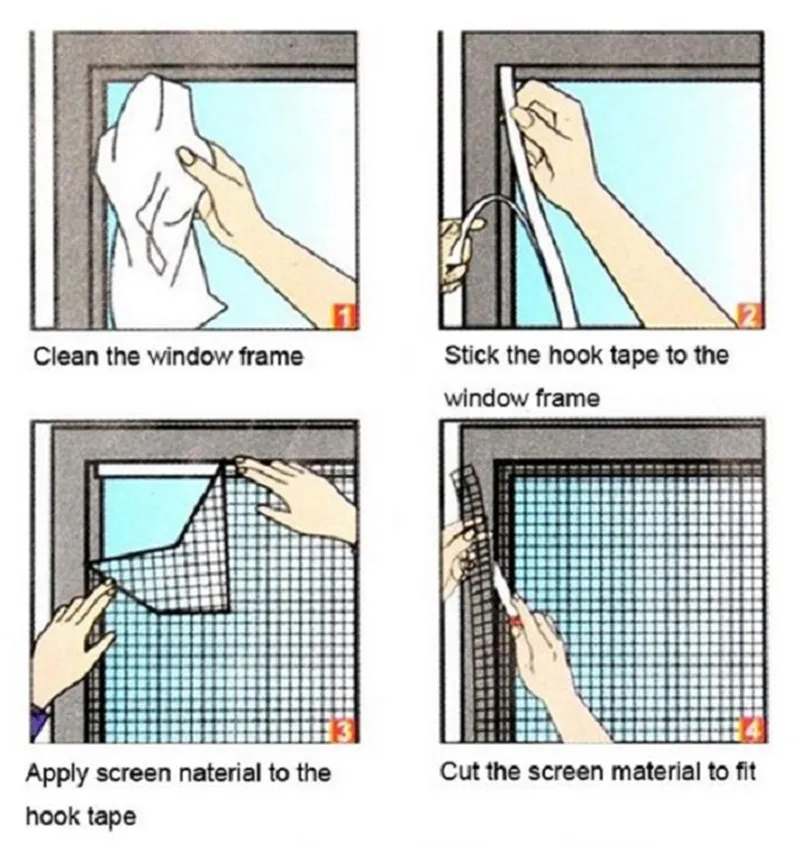 1

Clean the window frame

2

Stick the hook tape to the window frame

3

Apply screen naterial to the hook tape

4

Cut the screen material to fit