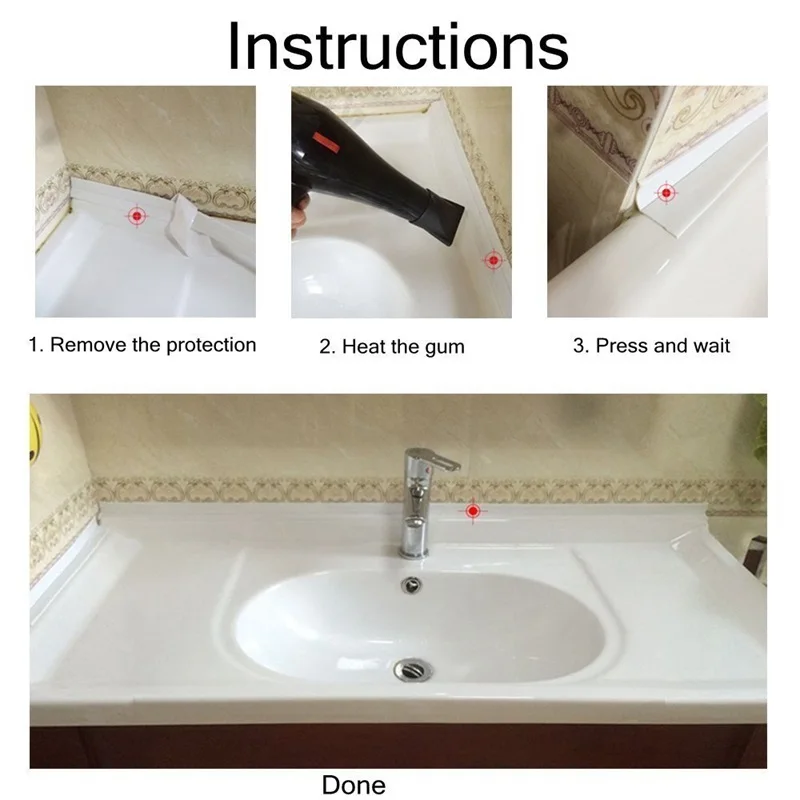 Instructions

1. Remove the protection

2. Heat the gum

3. Press and wait

Done