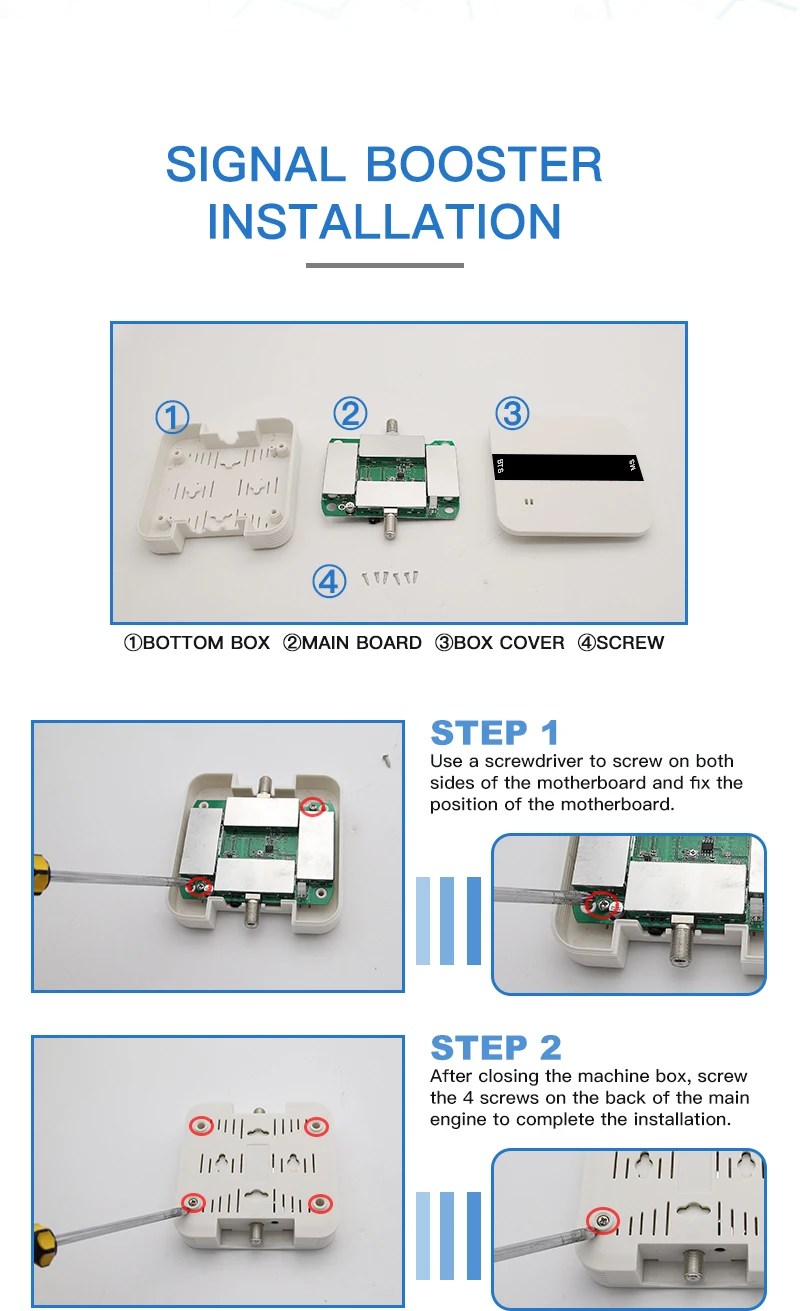 SIGNAL BOOSTER INSTALLATION

①

②

③

BTS

MS

④

①BOTTOM BOX ②MAIN BOARD ③BOX COVER ④SCREW

STEP 1

Use a screwdriver to screw on both sides of the motherboard and fix the position of the motherboard.

STEP 2

After closing the machine box, screw the 4 screws on the back of the main engine to complete the installation.