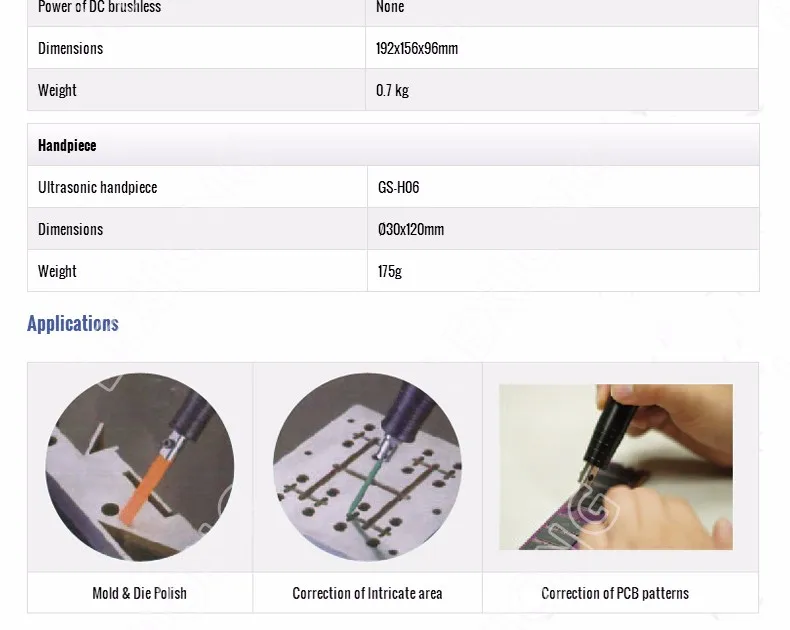 | Power of DC brushless | None |
|---|---|
| Dimensions | 192x156x96mm |
| Weight | 0.7 kg |

| Handpiece | |
|---|---|
| Ultrasonic handpiece | GS-H06 |
| Dimensions | Ø30x120mm |
| Weight | 175g |

Applications

| Mold & Die Polish | Correction of Intricate area | Correction of PCB patterns |
|---|---|---|