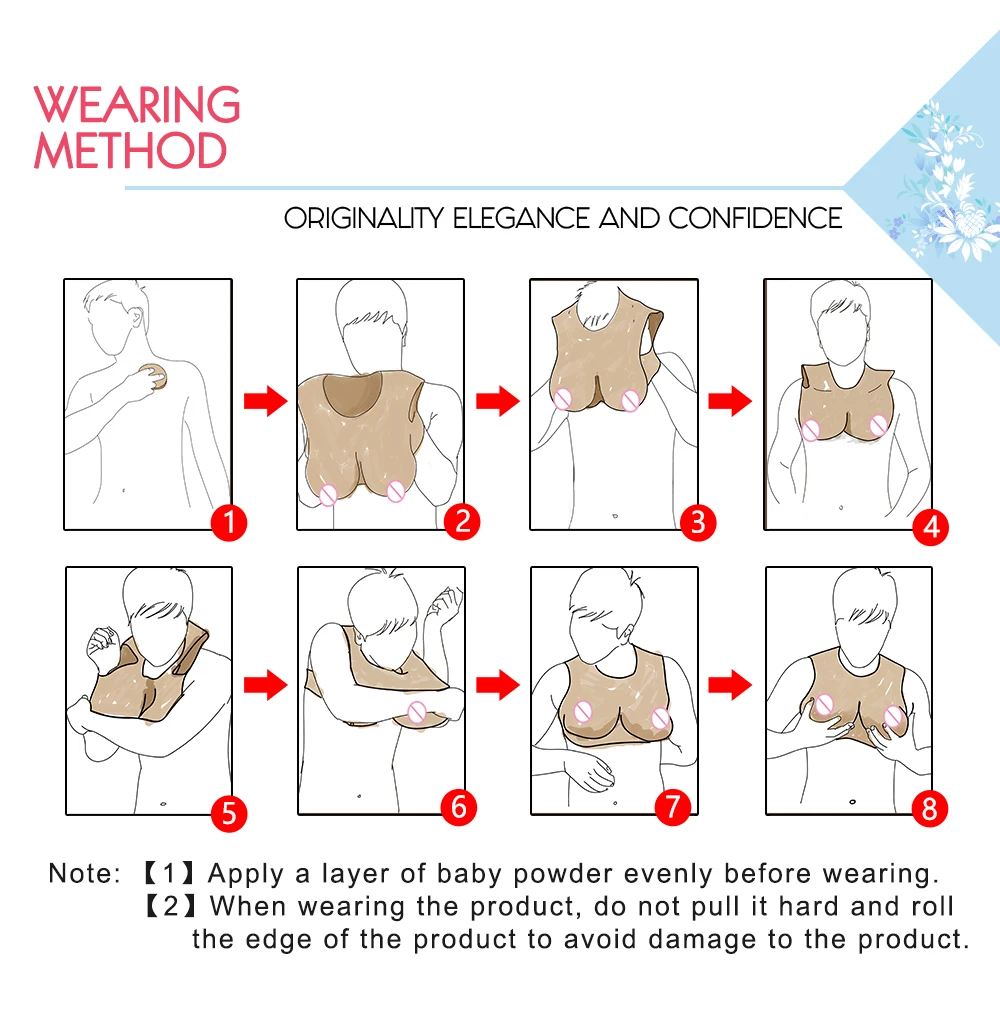 WEARING METHOD

ORIGINALITY ELEGANCE AND CONFIDENCE

1

2

3

4

5

6

7

8

Note: 【1】Apply a layer of baby powder evenly before wearing.
【2】When wearing the product, do not pull it hard and roll the edge of the product to avoid damage to the product.