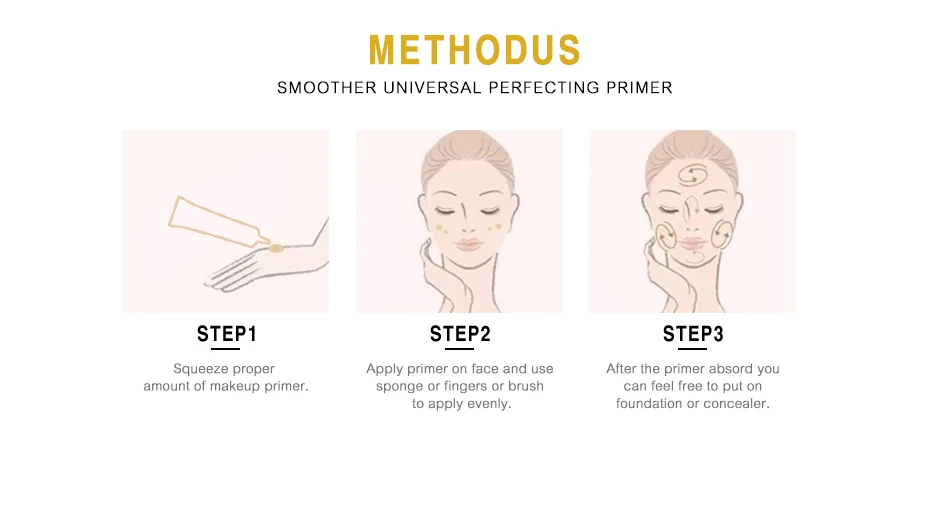 METHODUS

SMOOTHER UNIVERSAL PERFECTING PRIMER

STEP1

Squeeze proper amount of makeup primer.

STEP2

Apply primer on face and use sponge or fingers or brush to apply evenly.

STEP3

After the primer absord you can feel free to put on foundation or concealer.