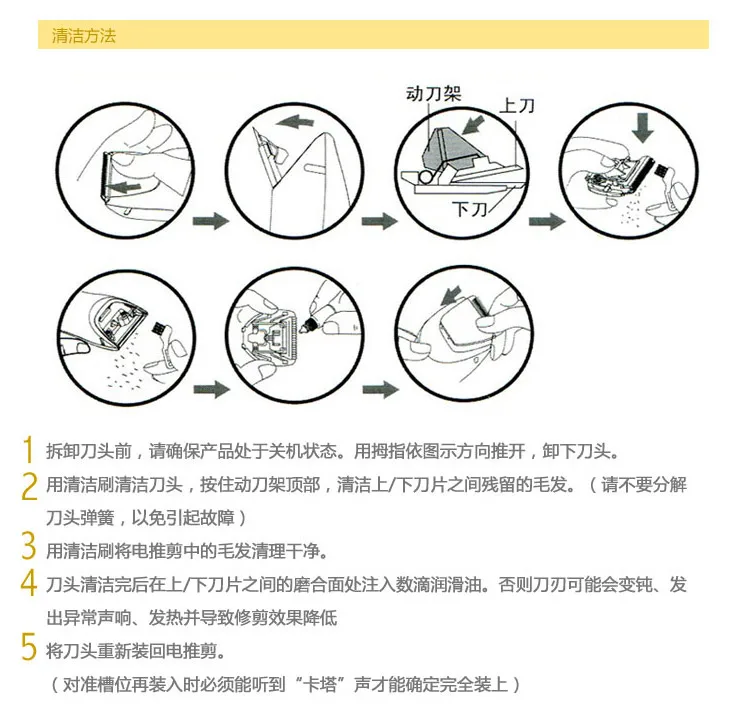 清洁方法

动刀架

上刀

下刀

1 拆卸刀头前，请确保产品处于关机状态。用拇指依图示方向推开，卸下刀头。

2 用清洁刷清洁刀头，按住动刀架顶部，清洁上/下刀片之间残留的毛发。（请不要分解刀头弹簧，以免引起故障）

3 用清洁刷将电推剪中的毛发清理干净。

4 刀头清洁完后在上/下刀片之间的磨合面处注入数滴润滑油。否则刀刃可能会变钝、发出异常声响、发热并导致修剪效果降低

5 将刀头重新装回电推剪。

（对准槽位再装入时必须能听到“卡塔”声才能确定完全装上）