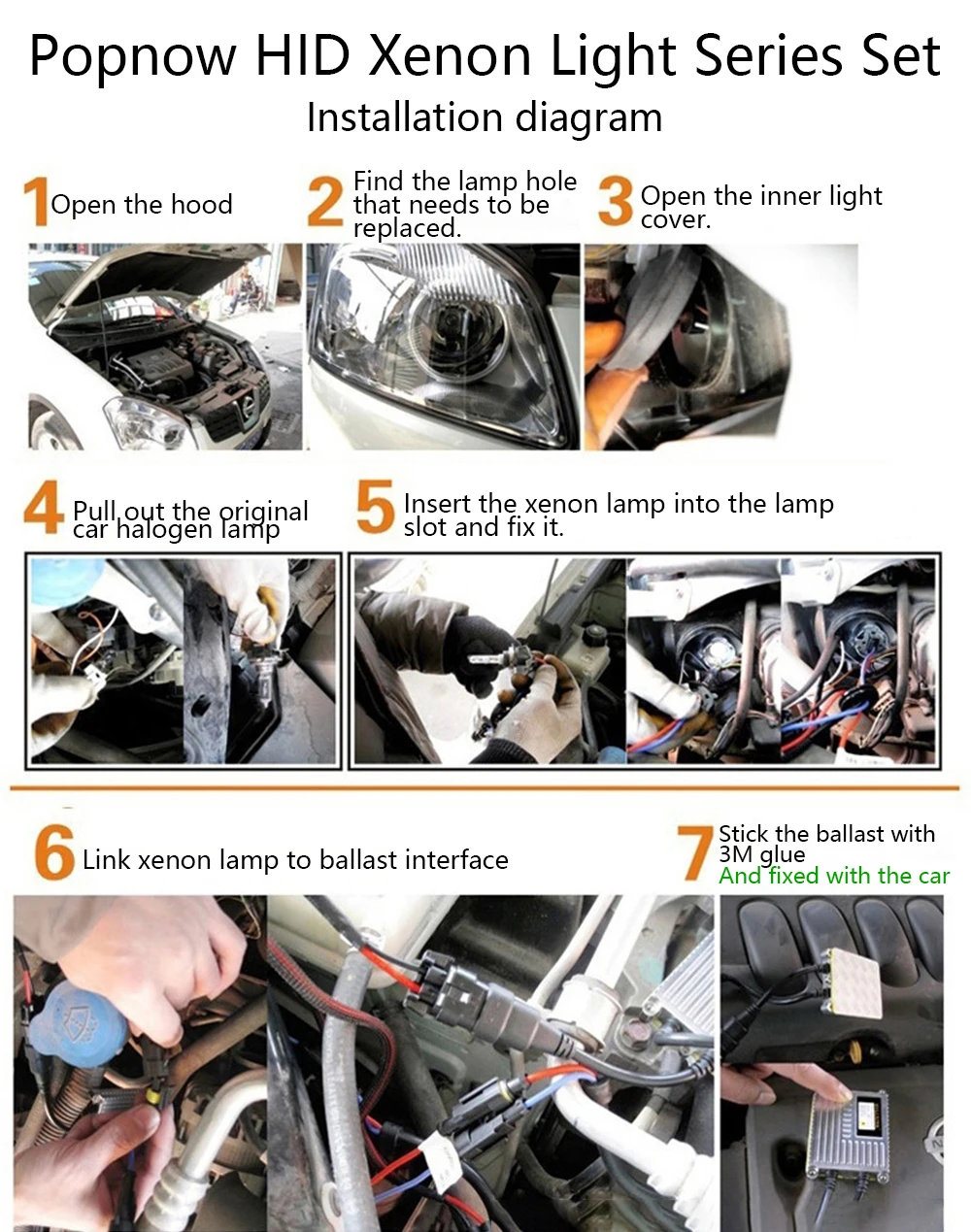 Popnow HID Xenon Light Series Set
Installation diagram

1 Open the hood

2 Find the lamp hole that needs to be replaced.

3 Open the inner light cover.

4 Pull out the original car halogen lamp

5 Insert the xenon lamp into the lamp slot and fix it.

6 Link xenon lamp to ballast interface

7 Stick the ballast with 3M glue
And fixed with the car