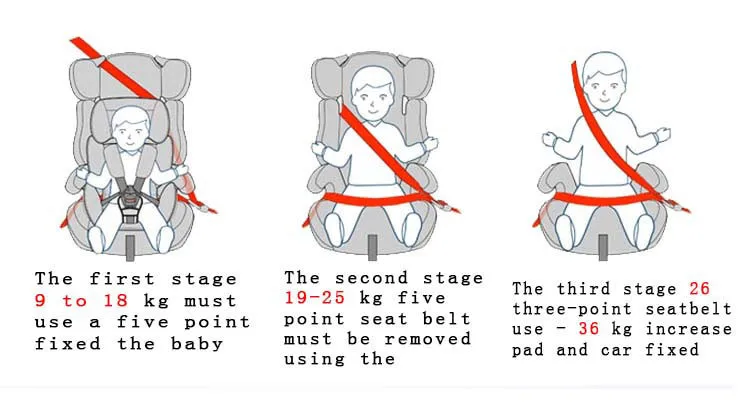 The first stage 9 to 18 kg must use a five point fixed the baby

The second stage 19-25 kg five point seat belt must be removed using the

The third stage 26 three-point seatbelt use - 36 kg increase pad and car fixed