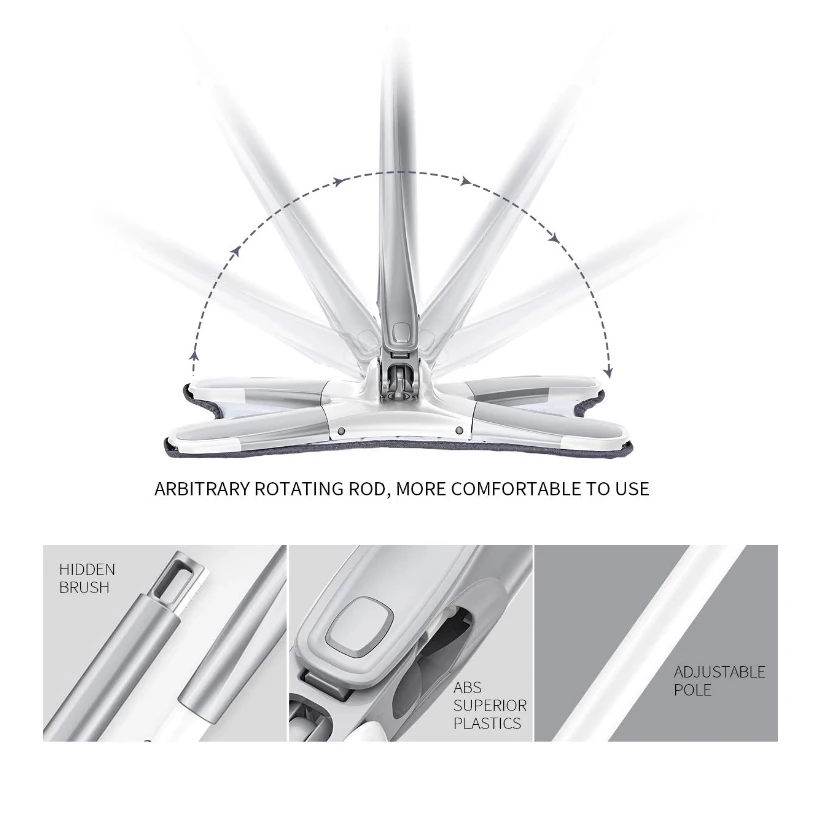 ARBITRARY ROTATING ROD, MORE COMFORTABLE TO USE

HIDDEN BRUSH

ABS SUPERIOR PLASTICS

ADJUSTABLE POLE