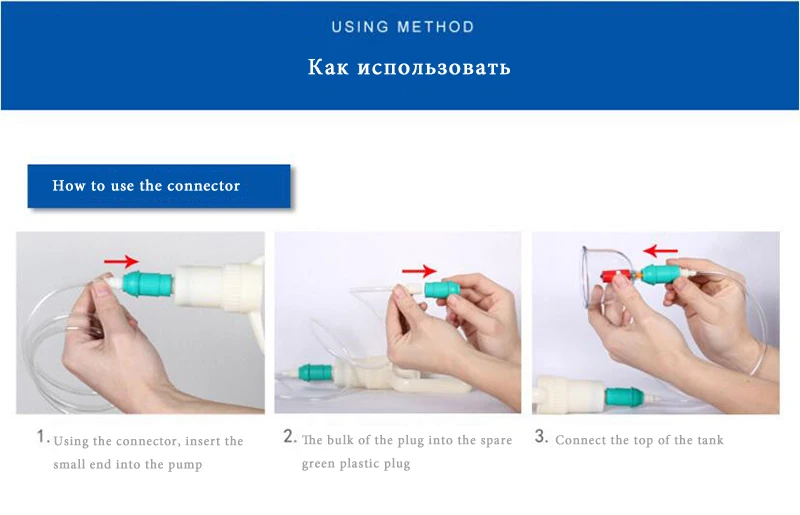 USING METHOD

Как использовать

How to use the connector

1. Using the connector, insert the small end into the pump

2. The bulk of the plug into the spare green plastic plug

3. Connect the top of the tank