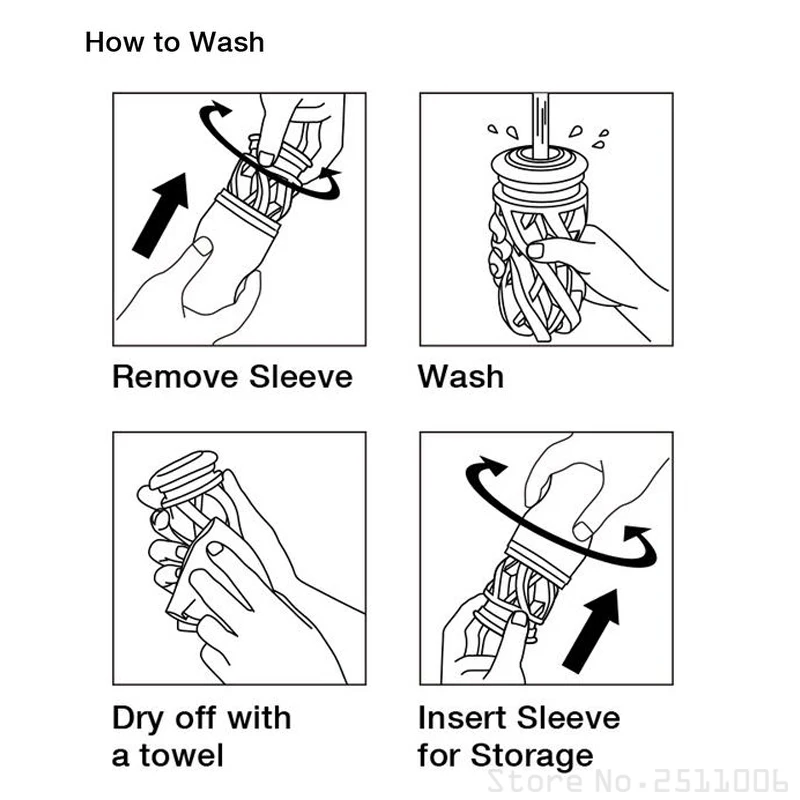 How to Wash

Remove Sleeve

Wash

Dry off with a towel

Insert Sleeve for Storage

Store No.2511006