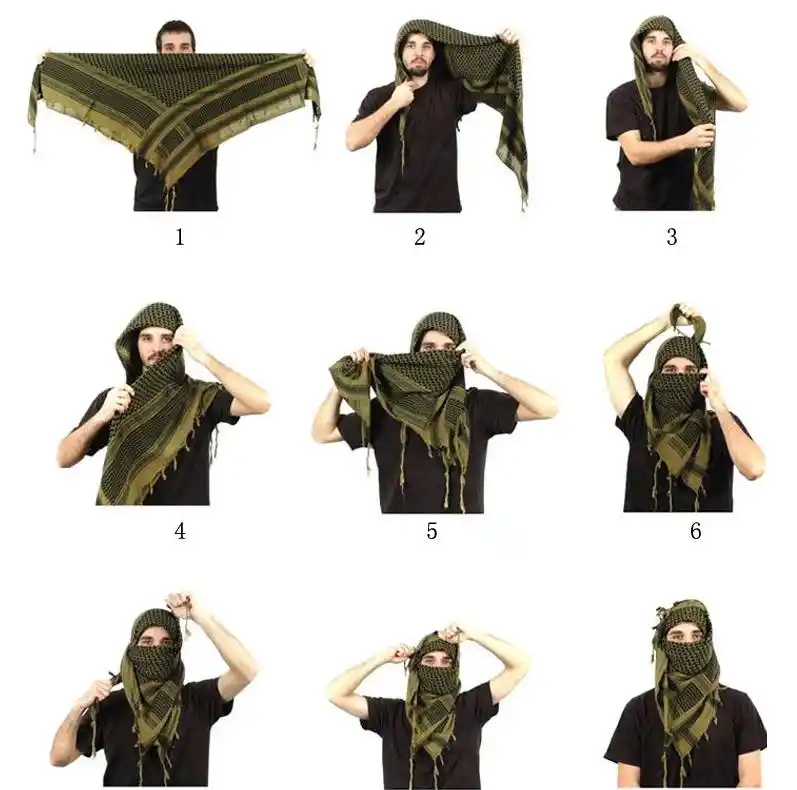 1

2

3

4

5

6