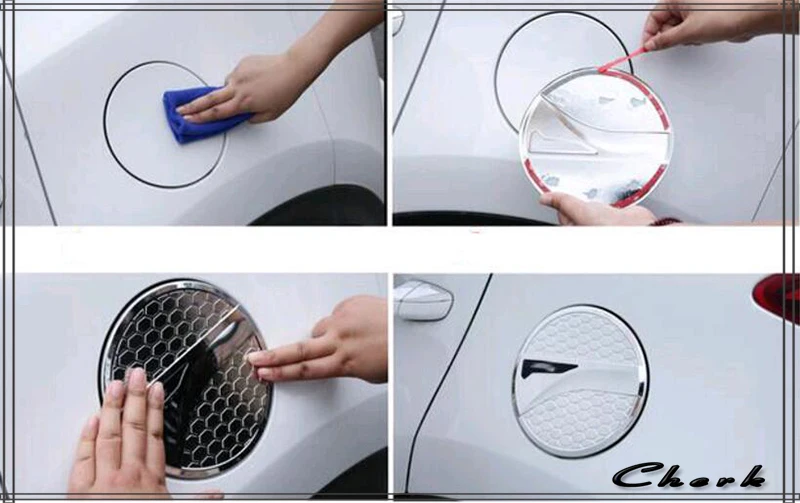 Chork