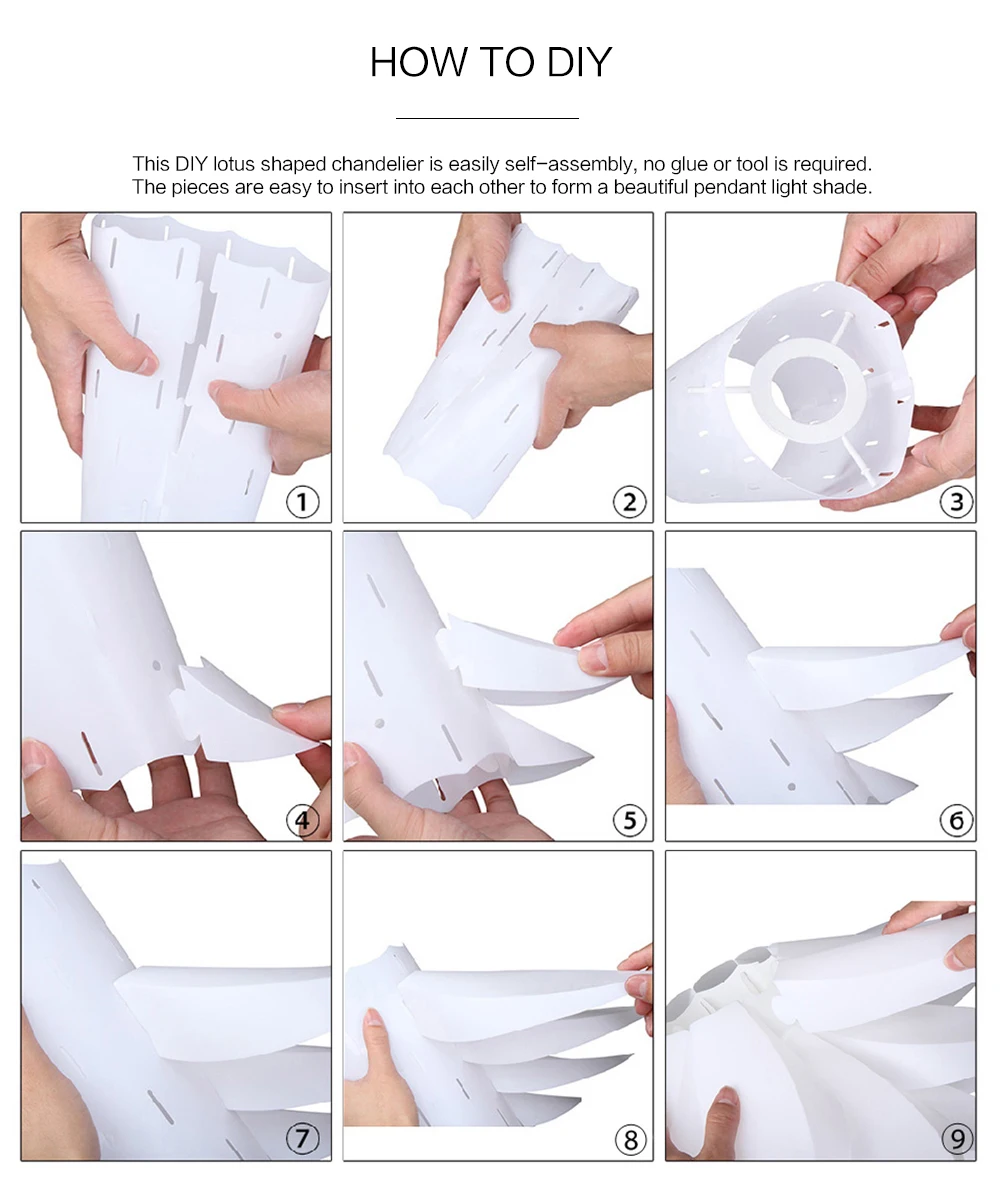 HOW TO DIY

This DIY lotus shaped chandelier is easily self-assembly, no glue or tool is required. The pieces are easy to insert into each other to form a beautiful pendant light shade.

①

②

③

④

⑤

⑥

⑦

⑧

⑨