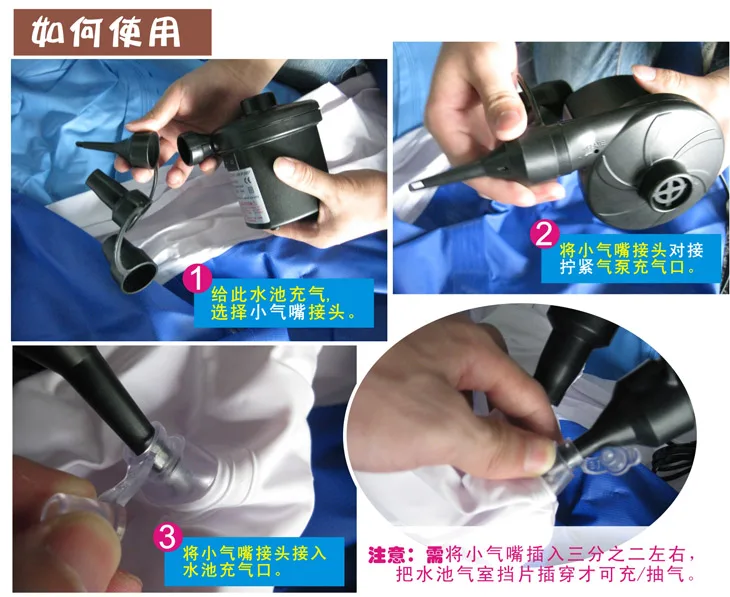 如何使用

1 给此水池充气，选择小气嘴接头。

2 将小气嘴接头对接拧紧气泵充气口。

3 将小气嘴接头接入水池充气口。

注意：需将小气嘴插入三分之二左右，把水池气室挡片插穿才可充/抽气。