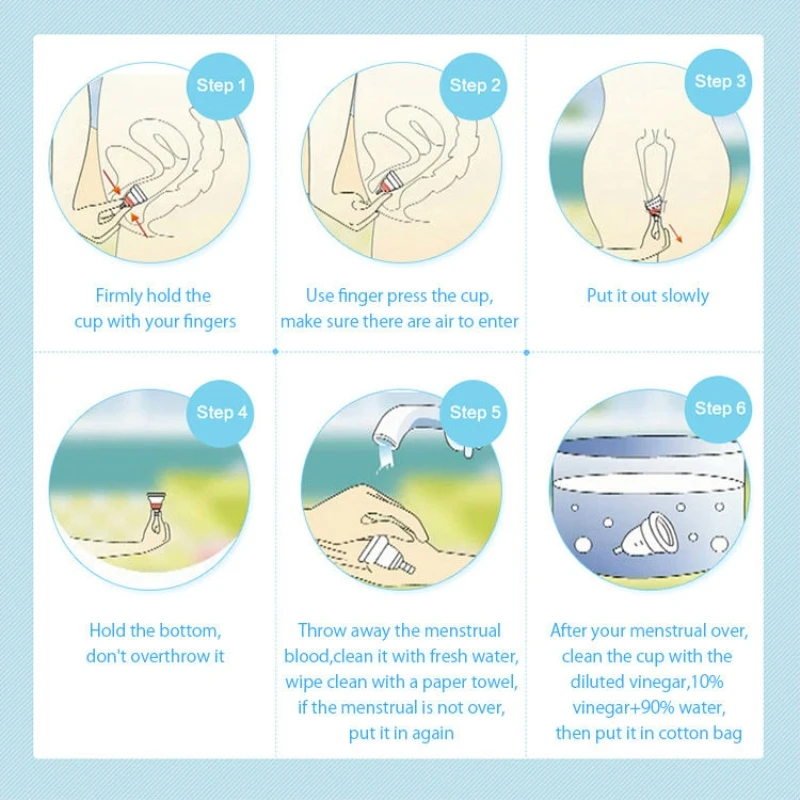 Step 1

Firmly hold the cup with your fingers

Step 2

Use finger press the cup, make sure there are air to enter

Step 3

Put it out slowly

Step 4

Hold the bottom, don't overthrow it

Step 5

Throw away the menstrual blood,clean it with fresh water, wipe clean with a paper towel, if the menstrual is not over, put it in again

Step 6

After your menstrual over, clean the cup with the diluted vinegar,10% vinegar+90% water, then put it in cotton bag