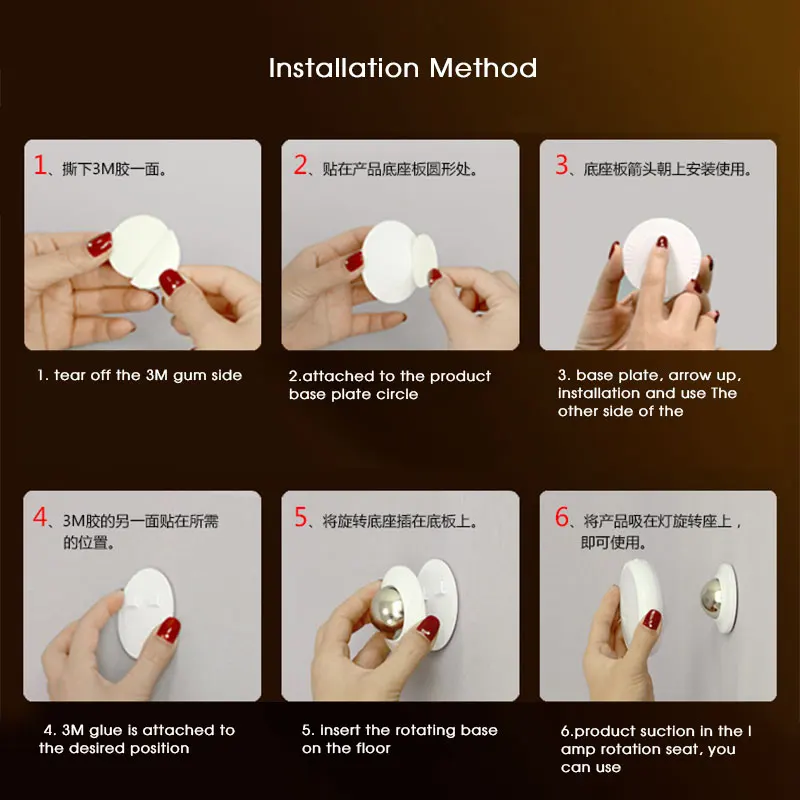 Installation Method

1、撕下3M胶一面。

1. tear off the 3M gum side

2、贴在产品底座板圆形处。

2.attached to the product base plate circle

3、底座板箭头朝上安装使用。

3. base plate, arrow up, installation and use The other side of the

4、3M胶的另一面贴在所需的位置。

4. 3M glue is attached to the desired position

5、将旋转底座插在底板上。

5. insert the rotating base on the floor

6、将产品吸在灯旋转座上，即可使用。

6.product suction in the l amp rotation seat, you can use