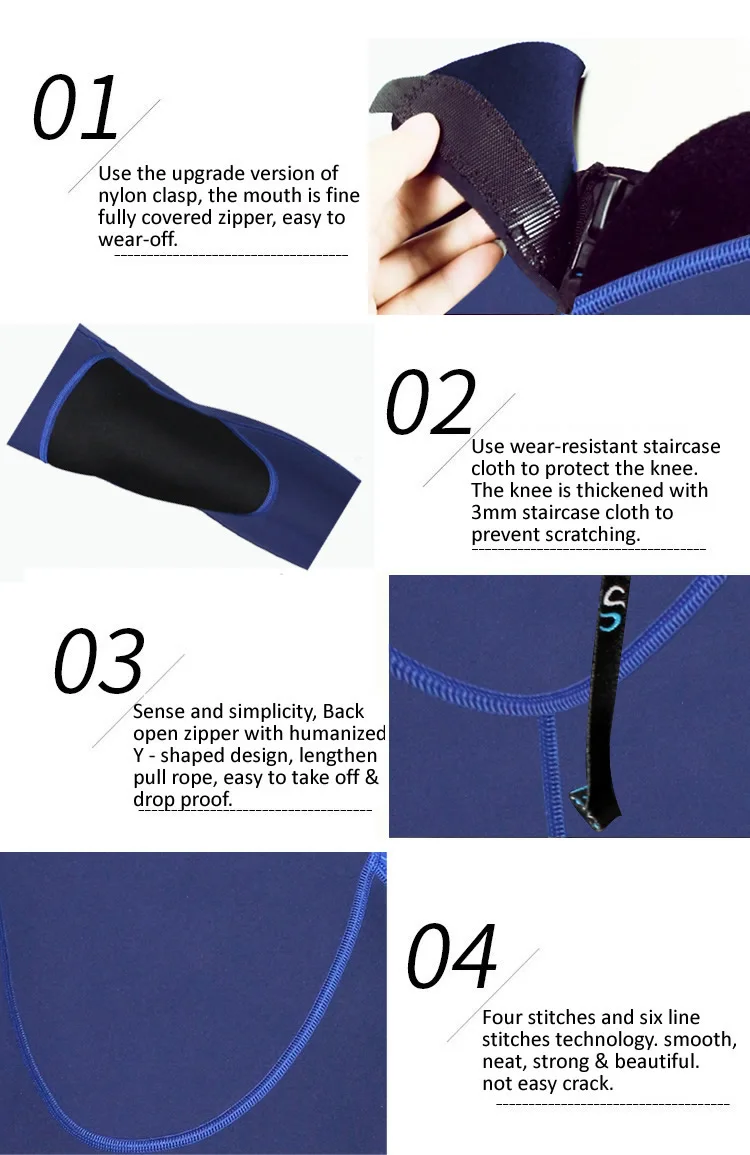 01

Use the upgrade version of nylon clasp, the mouth is fine fully covered zipper, easy to wear-off.

02

Use wear-resistant staircase cloth to protect the knee. The knee is thickened with 3mm staircase cloth to prevent scratching.

03

Sense and simplicity, Back open zipper with humanized Y - shaped design, lengthen pull rope, easy to take off & drop proof.

04

Four stitches and six line stitches technology. smooth, neat, strong & beautiful. not easy crack.