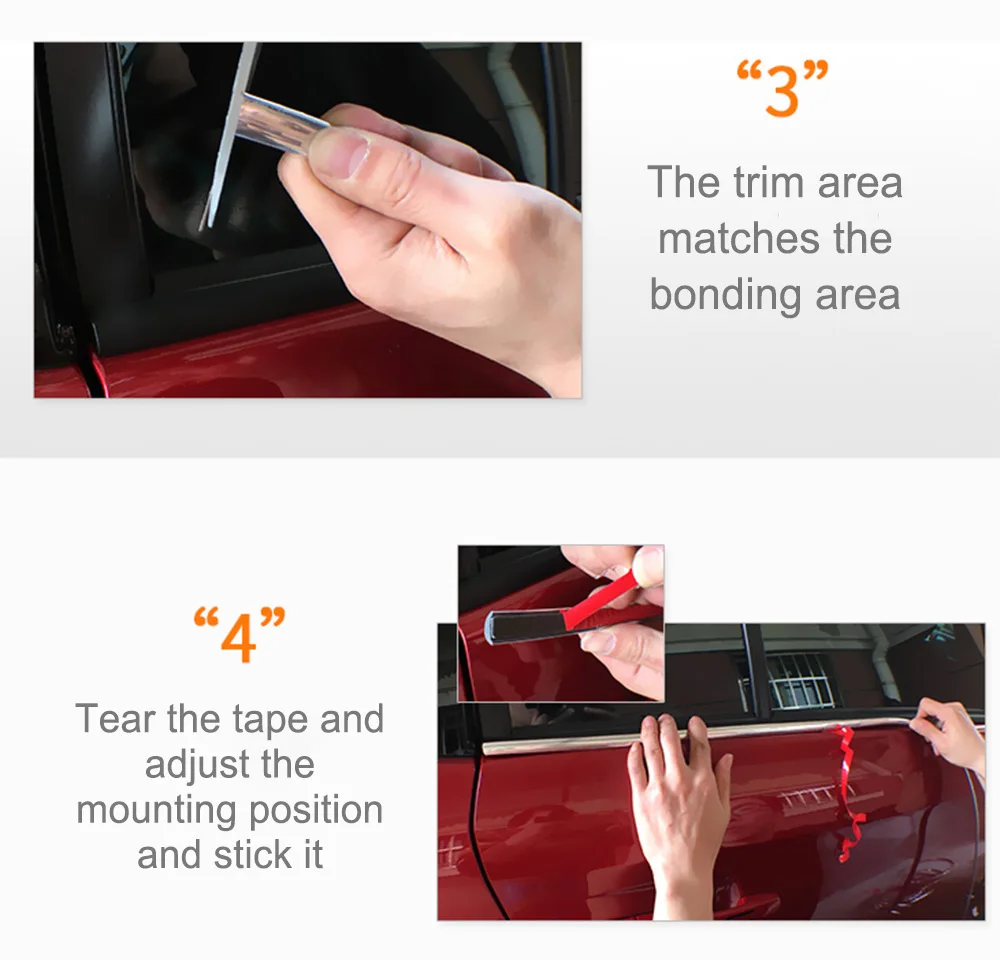 “3”

The trim area matches the bonding area

“4”

Tear the tape and adjust the mounting position and stick it