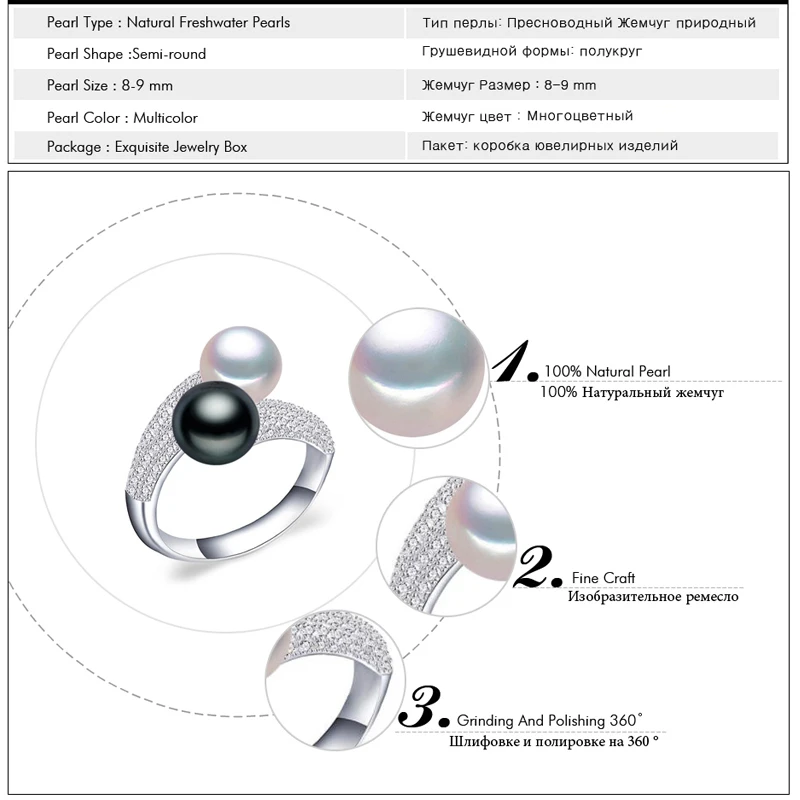 | Pearl Type : Natural Freshwater Pearls | Тип перлы: Пресноводный Жемчуг природный |
|---|---|
| Pearl Shape :Semi-round | Грушевидной формы: полукруг |
| Pearl Size : 8-9 mm | Жемчуг Размер : 8-9 mm |
| Pearl Color : Multicolor | Жемчуг цвет : Многоцветный |
| Package : Exquisite Jewelry Box | Пакет: коробка ювелирных изделий |

1. 100% Natural Pearl
100% Натуральный жемчуг

2. Fine Craft
Изобразительное ремесло

3. Grinding And Polishing 360°
Шлифовке и полировке на 360 °