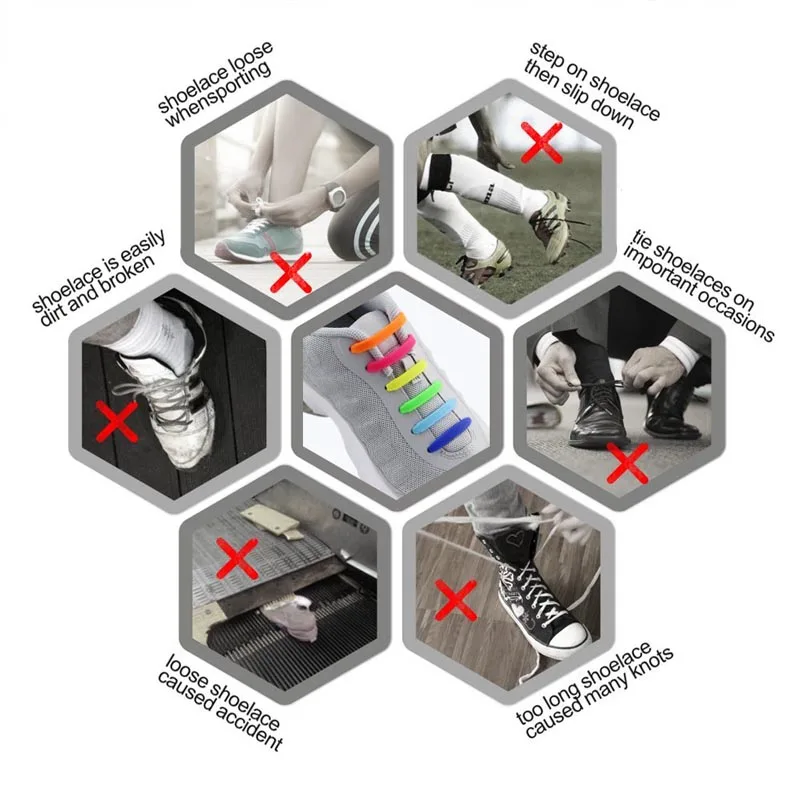 shoelace loose whensporting

step on shoelace then slip down

shoelace is easily dirt and broken

tie shoelaces on important occasions

loose shoelace caused accident

too long shoelace caused many knots