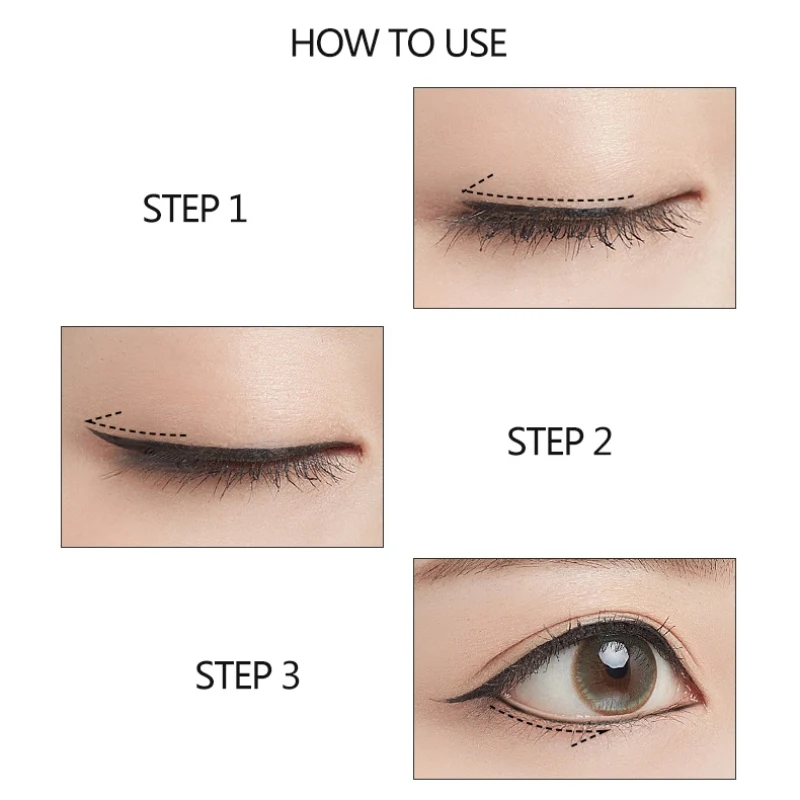 HOW TO USE

STEP 1

STEP 2

STEP 3