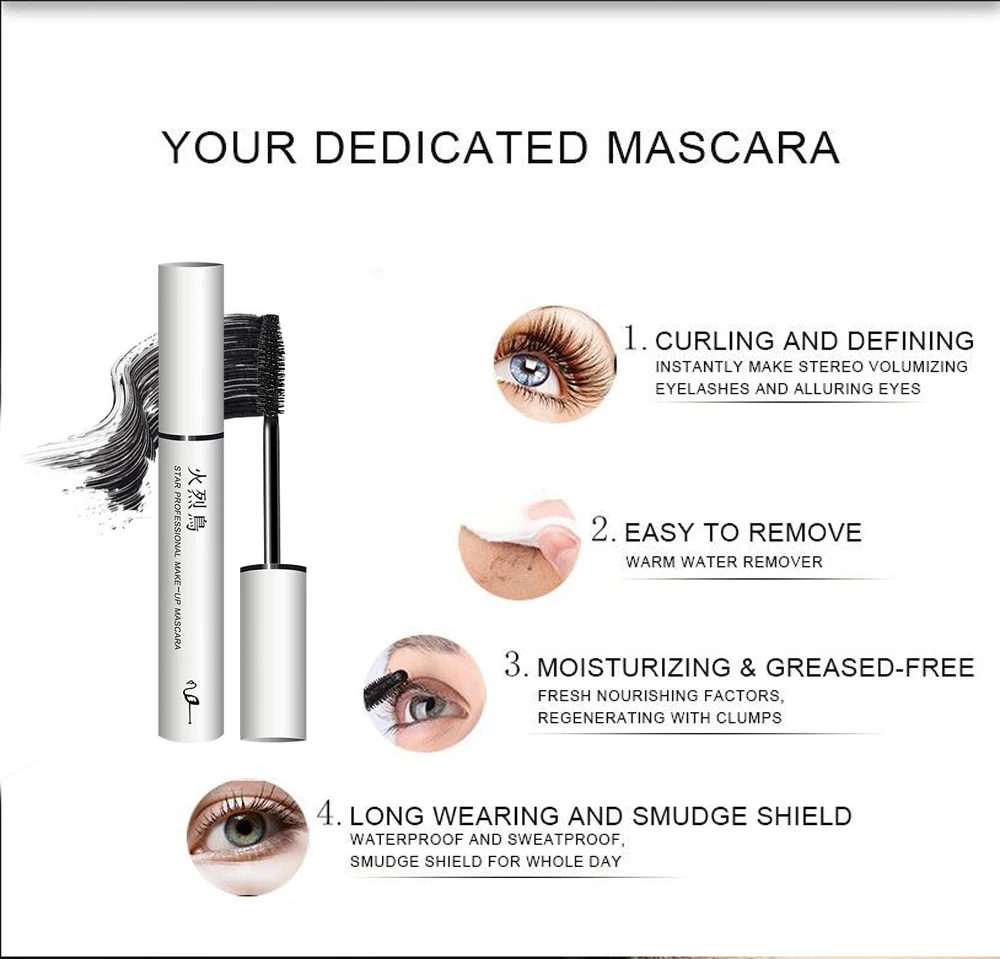 YOUR DEDICATED MASCARA

火烈鸟
STAR PROFESSIONAL MAKE-UP MASCARA

1. CURLING AND DEFINING
INSTANTLY MAKE STEREO VOLUMIZING EYELASHES AND ALLURING EYES

2. EASY TO REMOVE
WARM WATER REMOVER

3. MOISTURIZING & GREASED-FREE
FRESH NOURISHING FACTORS, REGENERATING WITH CLUMPS

4. LONG WEARING AND SMUDGE SHIELD
WATERPROOF AND SWEATPROOF, SMUDGE SHIELD FOR WHOLE DAY