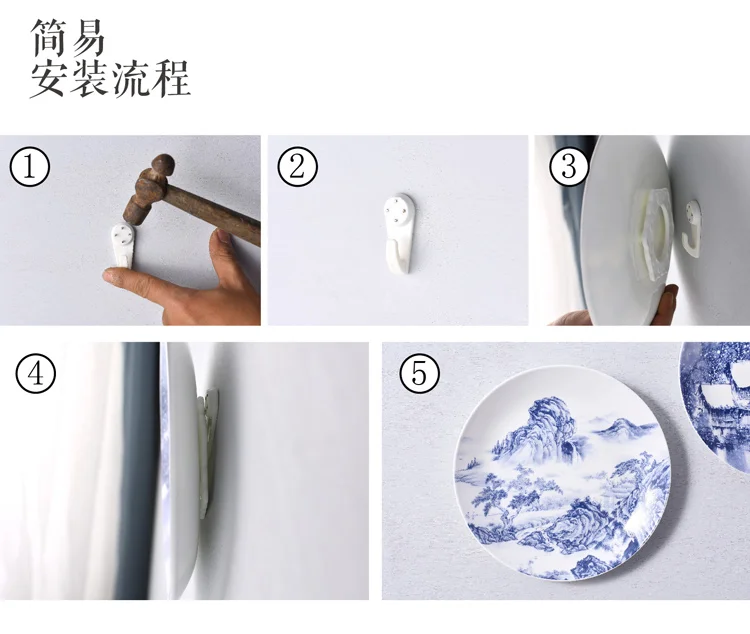 简易
安装流程

①

②

③

④

⑤