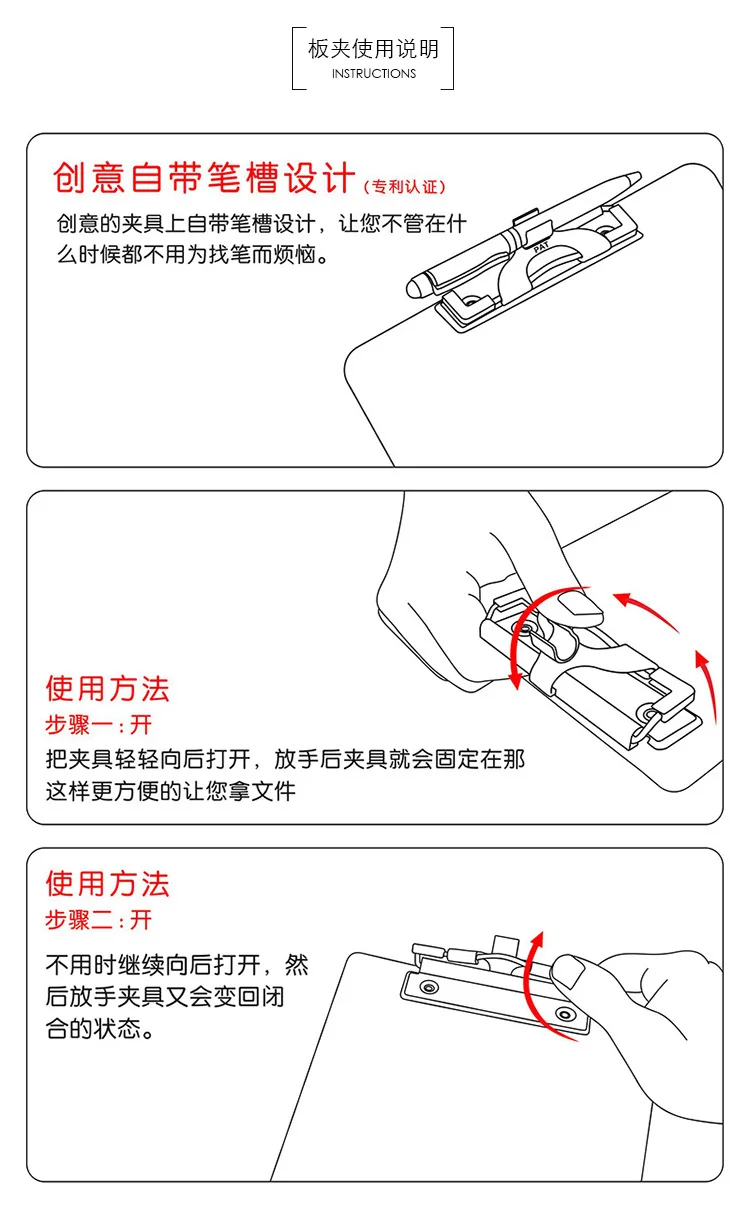 板夹使用说明
INSTRUCTIONS

创意自带笔槽设计（专利认证）
创意的夹具上自带笔槽设计，让您不管在什么时候都不用为找笔而烦恼。

PAT

使用方法
步骤一：开
把夹具轻轻向后打开，放手后夹具就会固定在那这样更方便的让您拿文件

使用方法
步骤二：开
不用时继续向后打开，然后放手夹具又会变回闭合的状态。