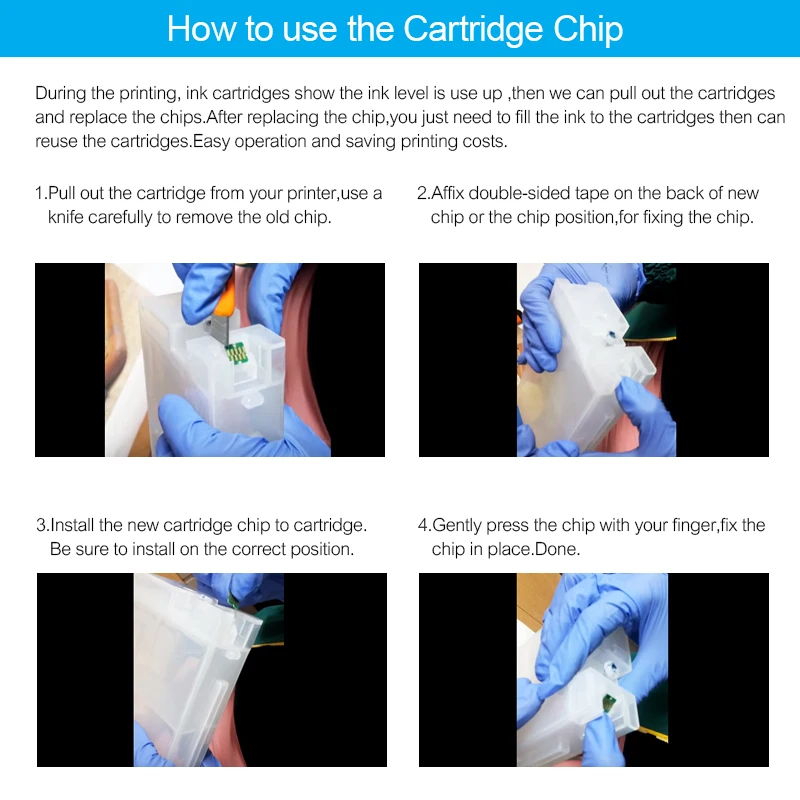 How to use the Cartridge Chip

During the printing, ink cartridges show the ink level is use up ,then we can pull out the cartridges and replace the chips.After replacing the chip,you just need to fill the ink to the cartridges then can reuse the cartridges.Easy operation and saving printing costs.

1.Pull out the cartridge from your printer,use a knife carefully to remove the old chip.

2.Affix double-sided tape on the back of new chip or the chip position,for fixing the chip.

3.Install the new cartridge chip to cartridge. Be sure to install on the correct position.

4.Gently press the chip with your finger,fix the chip in place.Done.