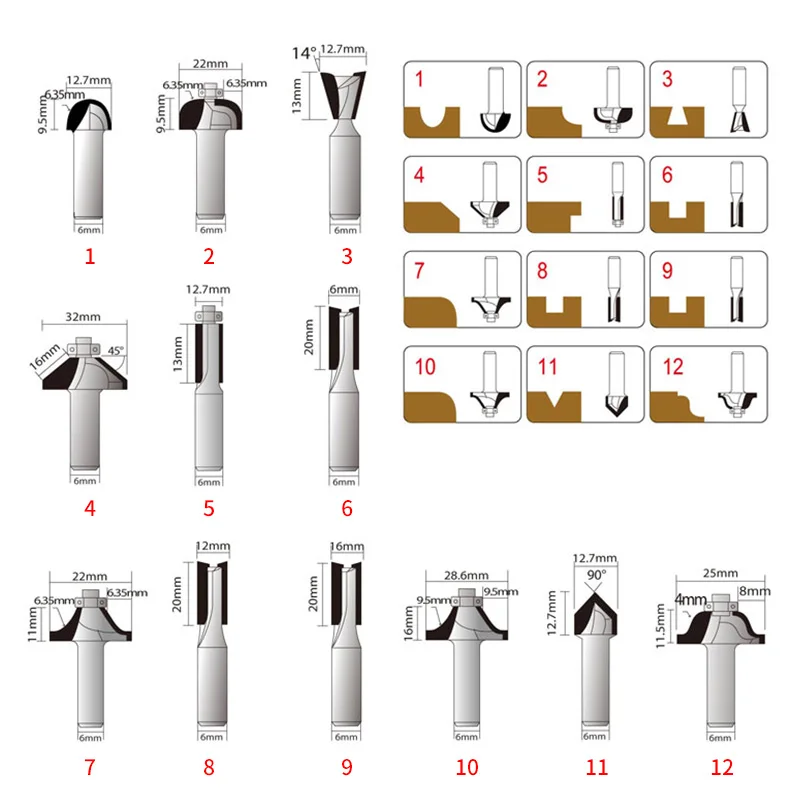 12.7mm
6.35mm
9.5mm
6mm
1

22mm
6.35mm
6.35mm
9.5mm
6mm
2

14°
12.7mm
13mm
6mm
3

1 2 3
4 5 6
7 8 9
10 11 12

32mm
16mm
45°
6mm
4

12.7mm
13mm
6mm
5

6mm
20mm
6mm
6

22mm
6.35mm
6.35mm
11mm
6mm
7

12mm
20mm
6mm
8

16mm
20mm
6mm
9

28.6mm
9.5mm
9.5mm
16mm
6mm
10

12.7mm
90°
12.7mm
6mm
11

25mm
4mm
8mm
11.5mm
6mm
12