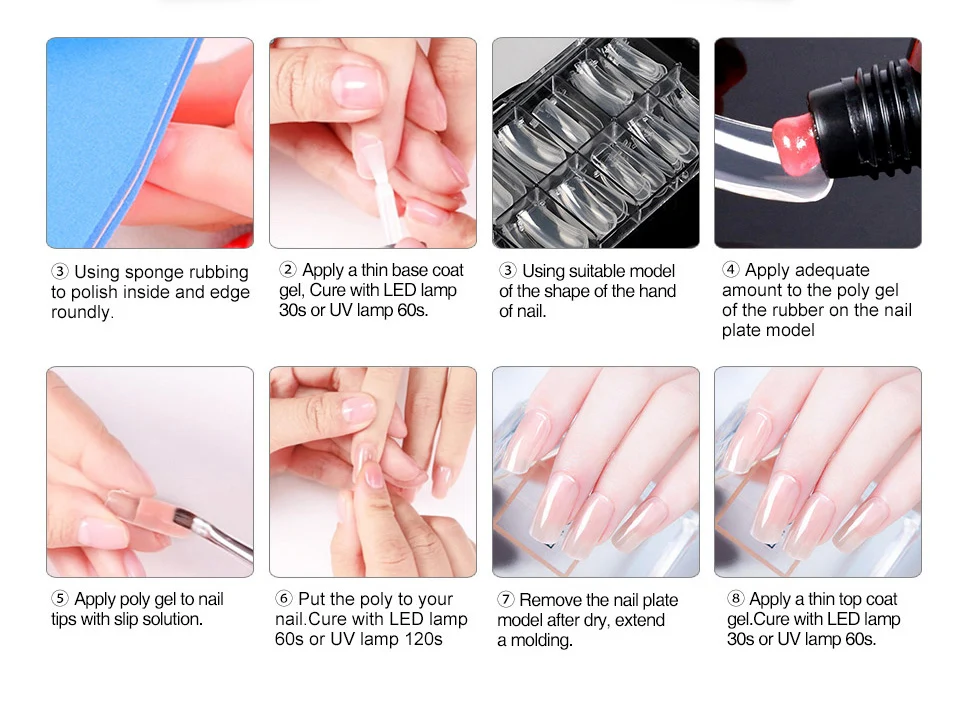 ③ Using sponge rubbing to polish inside and edge roundly.

② Apply a thin base coat gel, Cure with LED lamp 30s or UV lamp 60s.

③ Using suitable model of the shape of the hand of nail.

④ Apply adequate amount to the poly gel of the rubber on the nail plate model

⑤ Apply poly gel to nail tips with slip solution.

⑥ Put the poly to your nail.Cure with LED lamp 60s or UV lamp 120s

⑦ Remove the nail plate model after dry, extend a molding.

⑧ Apply a thin top coat gel.Cure with LED lamp 30s or UV lamp 60s.