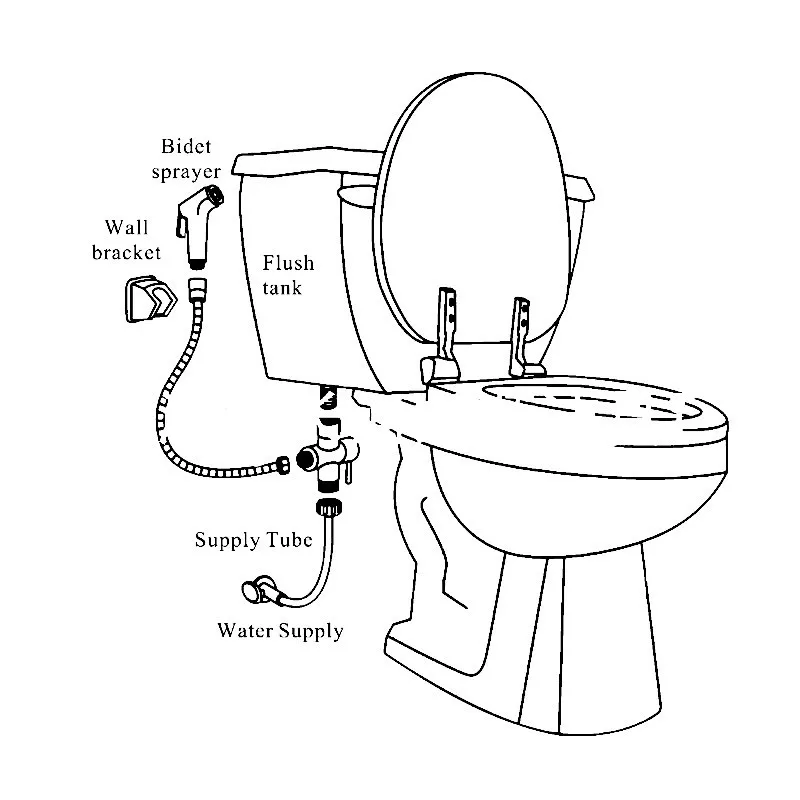 Bidet sprayer

Wall bracket

Flush tank

Supply Tube

Water Supply