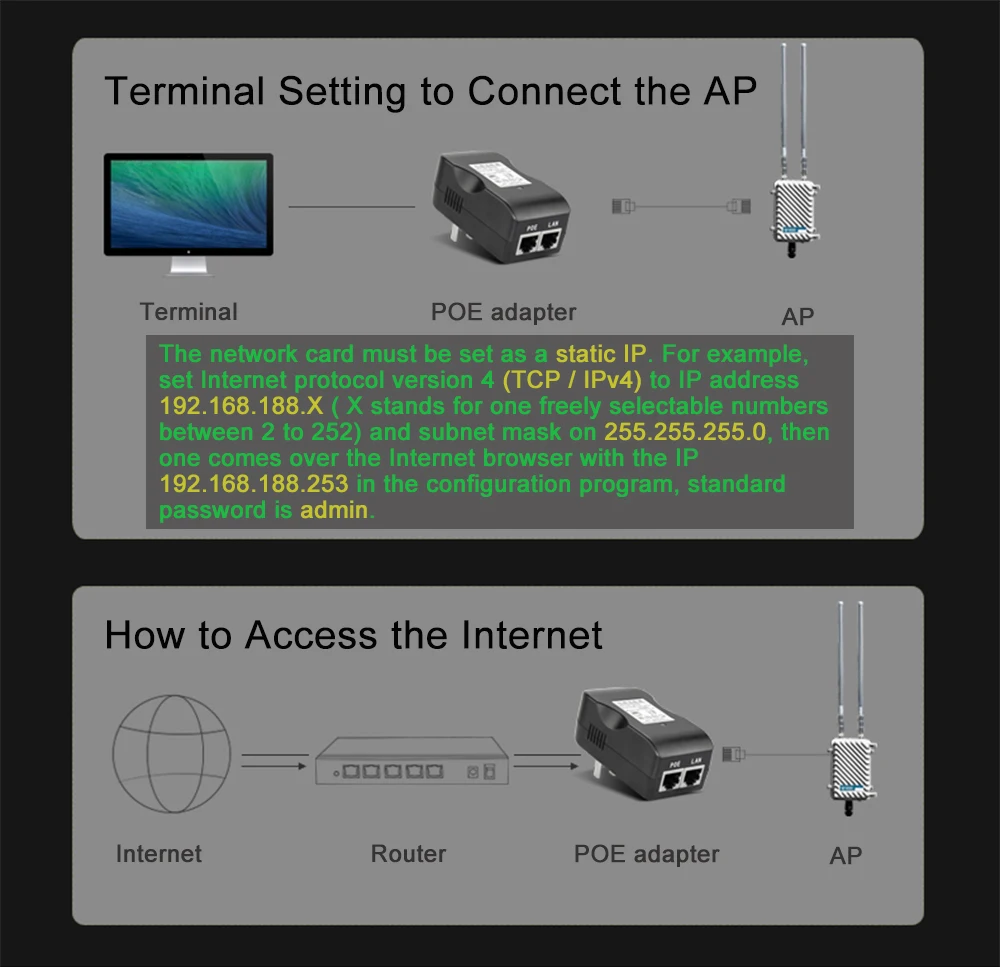 Terminal Setting to Connect the AP

POE LAN

Terminal

POE adapter

AP

The network card must be set as a static IP. For example, set Internet protocol version 4 (TCP / IPv4) to IP address 192.168.188.X ( X stands for one freely selectable numbers between 2 to 252) and subnet mask on 255.255.255.0, then one comes over the Internet browser with the IP 192.168.188.253 in the configuration program, standard password is admin.

How to Access the Internet

POE LAN

Internet

Router

POE adapter

AP