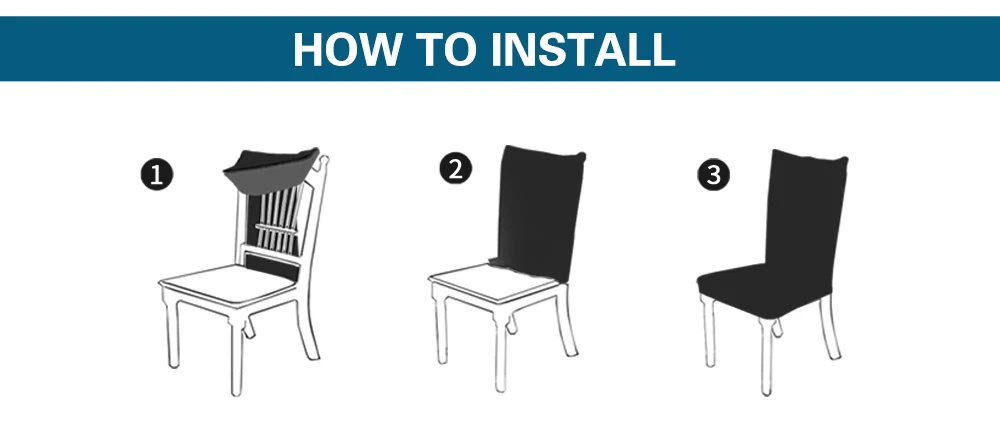 HOW TO INSTALL

1

2

3