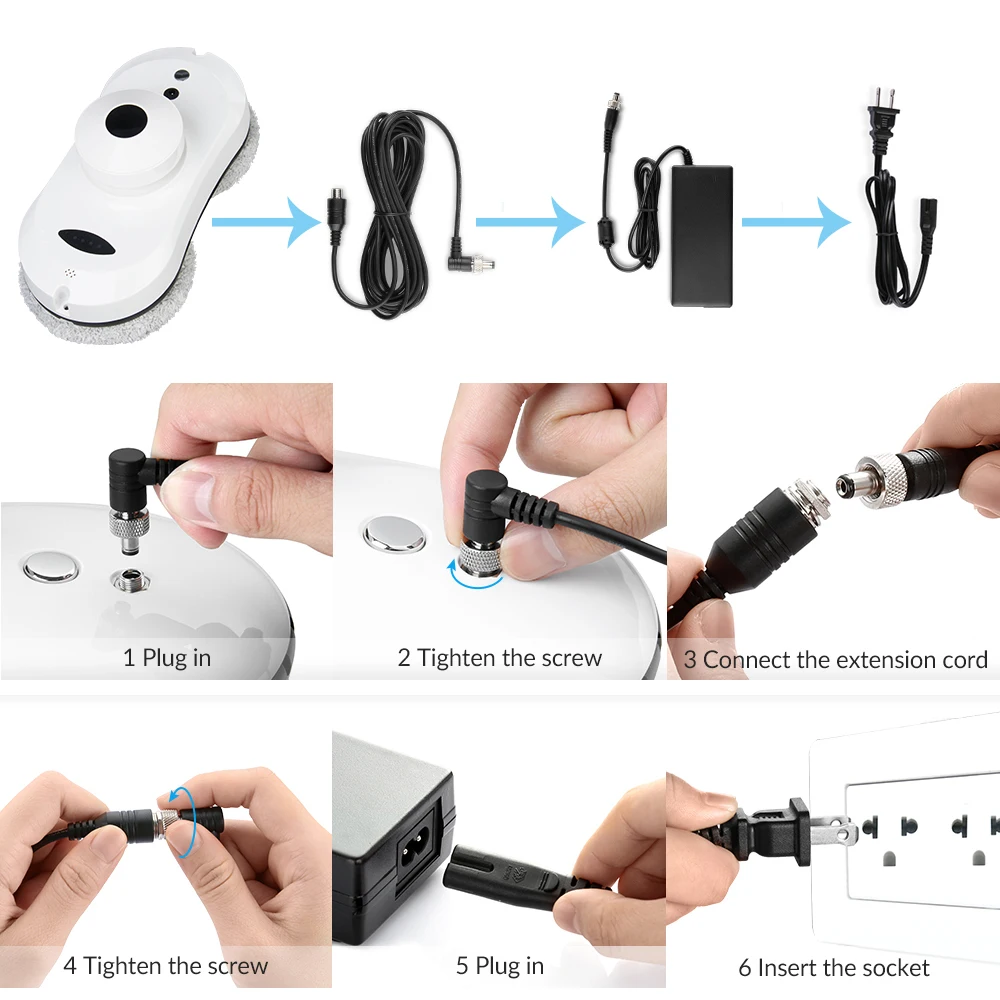 1 Plug in

2 Tighten the screw

3 Connect the extension cord

4 Tighten the screw

5 Plug in

6 Insert the socket