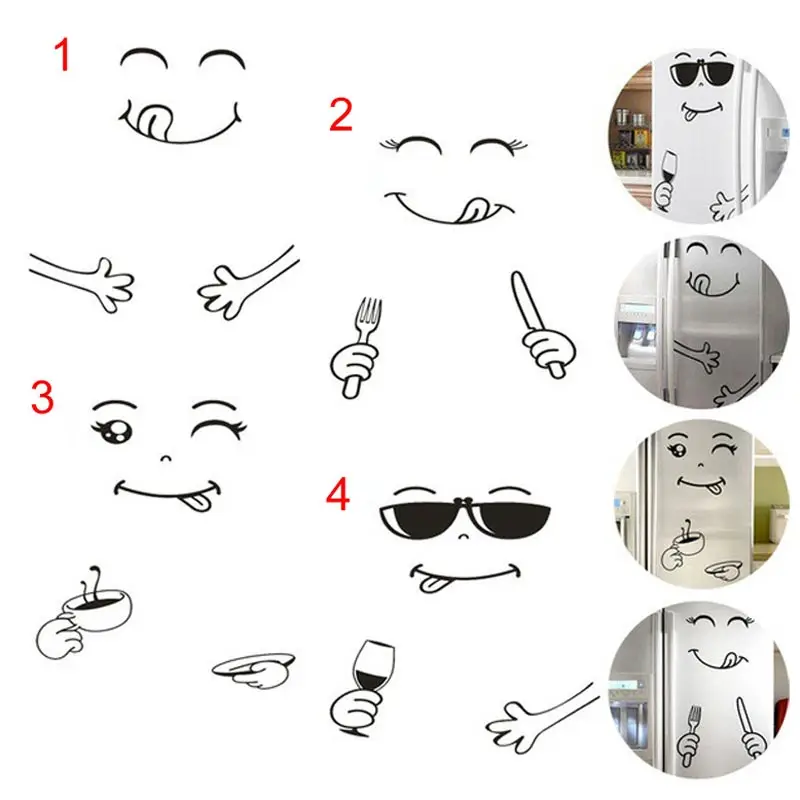 1

2

3

4