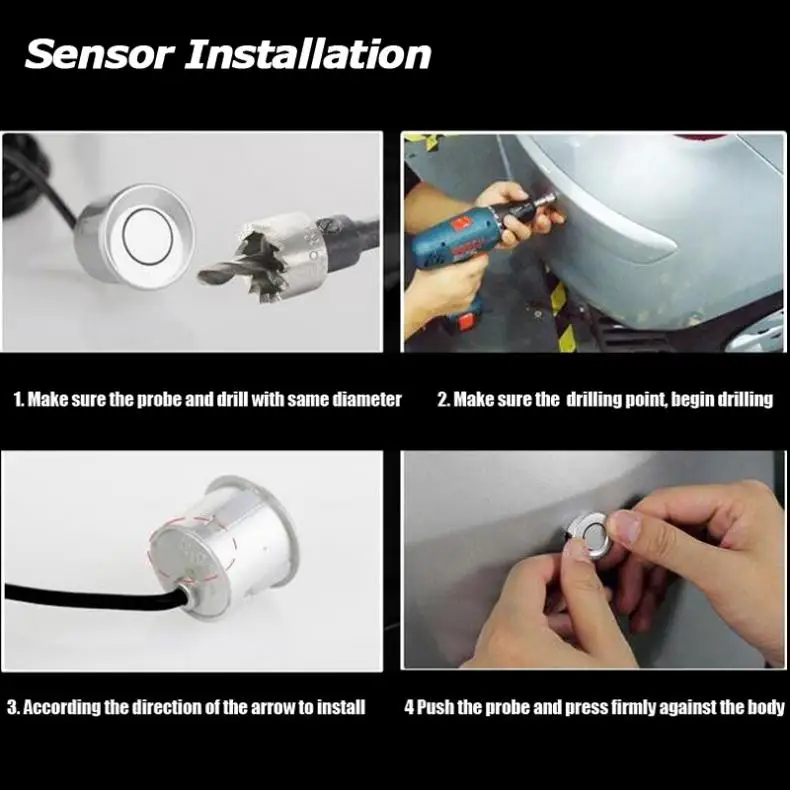 Sensor Installation

1. Make sure the probe and drill with same diameter

2. Make sure the drilling point, begin drilling

3. According the direction of the arrow to install

4 Push the probe and press firmly against the body