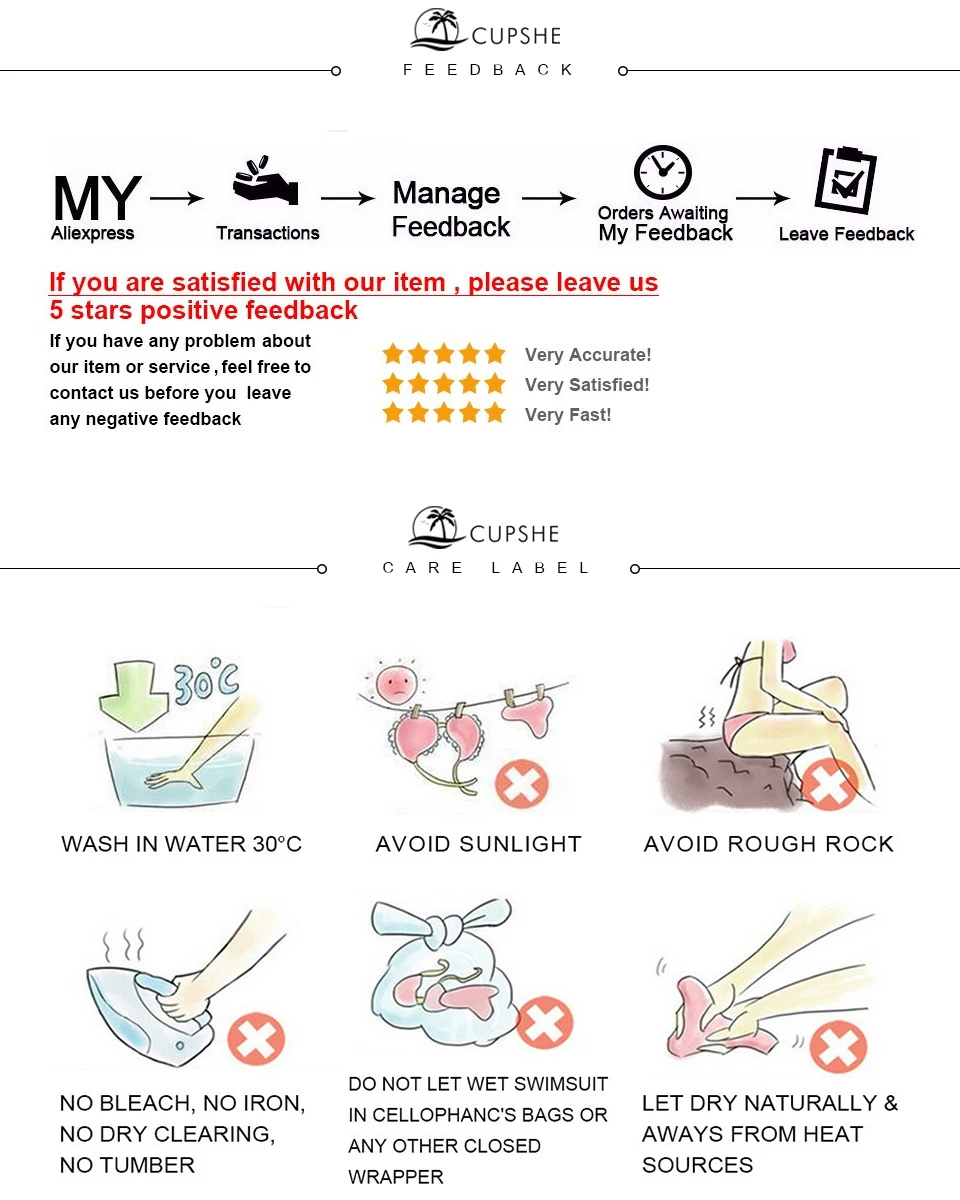 CUPSHE

FEEDBACK

MY
Aliexpress

Transactions

Manage Feedback

Orders Awaiting My Feedback

Leave Feedback

If you are satisfied with our item , please leave us 5 stars positive feedback

If you have any problem about our item or service , feel free to contact us before you leave any negative feedback

Very Accurate!
Very Satisfied!
Very Fast!

CUPSHE

CARE LABEL

30°C

WASH IN WATER 30°C

AVOID SUNLIGHT

AVOID ROUGH ROCK

NO BLEACH, NO IRON, NO DRY CLEARING, NO TUMBER

DO NOT LET WET SWIMSUIT IN CELLOPHANC'S BAGS OR ANY OTHER CLOSED WRAPPER

LET DRY NATURALLY & AWAYS FROM HEAT SOURCES