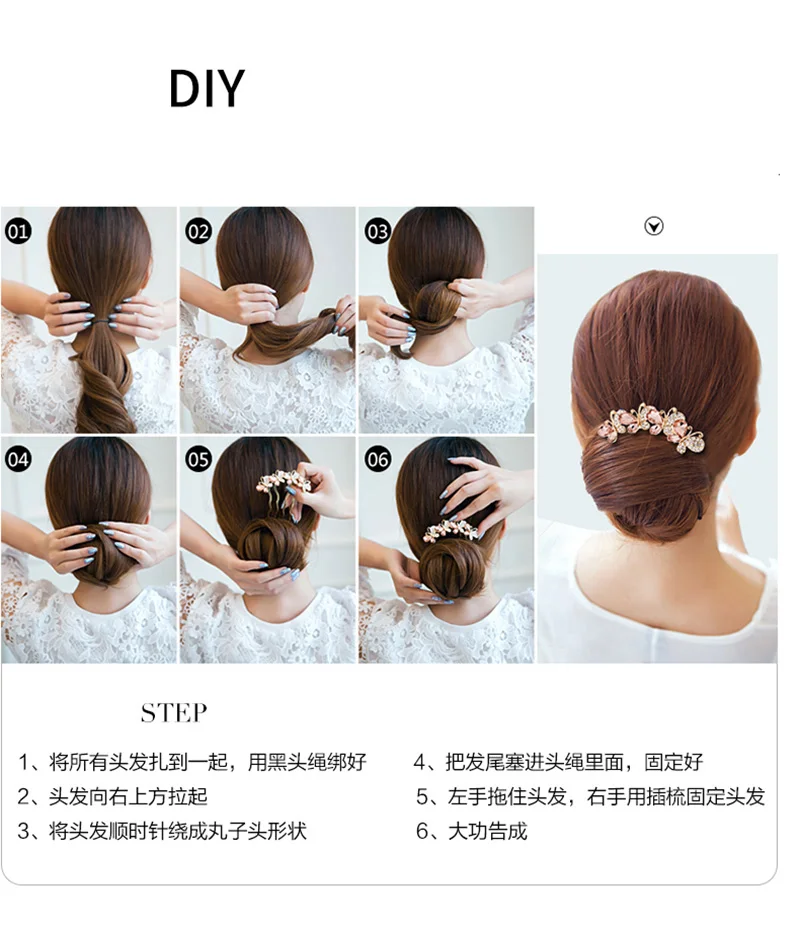 DIY

01

02

03

04

05

06

STEP

1、将所有头发扎到一起，用黑头绳绑好

2、头发向右上方拉起

3、将头发顺时针绕成丸子头形状

4、把发尾塞进头绳里面，固定好

5、左手拖住头发，右手用插梳固定头发

6、大功告成