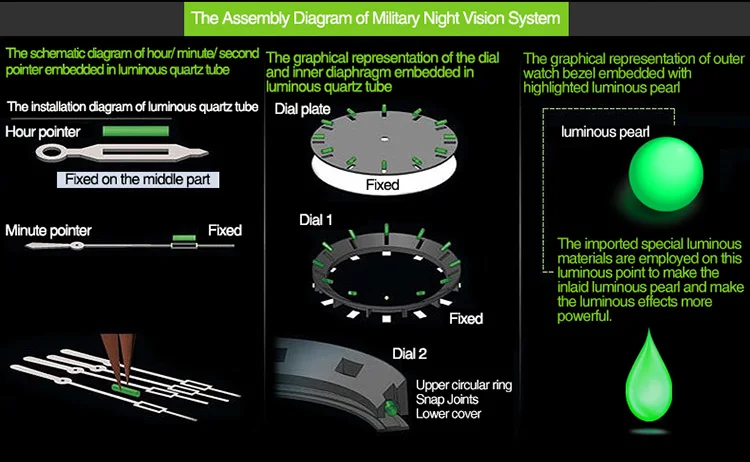 The Assembly Diagram of Military Night Vision System

The schematic diagram of hour/ minute/ second pointer embedded in luminous quartz tube

The installation diagram of luminous quartz tube

Hour pointer

Fixed on the middle part

Minute pointer

Fixed

The graphical representation of the dial and inner diaphragm embedded in luminous quartz tube

Dial plate

Fixed

Dial 1

Fixed

Dial 2

Upper circular ring
Snap Joints
Lower cover

The graphical representation of outer watch bezel embedded with highlighted luminous pearl

luminous pearl

The imported special luminous materials are employed on this luminous point to make the inlaid luminous pearl and make the luminous effects more powerful.