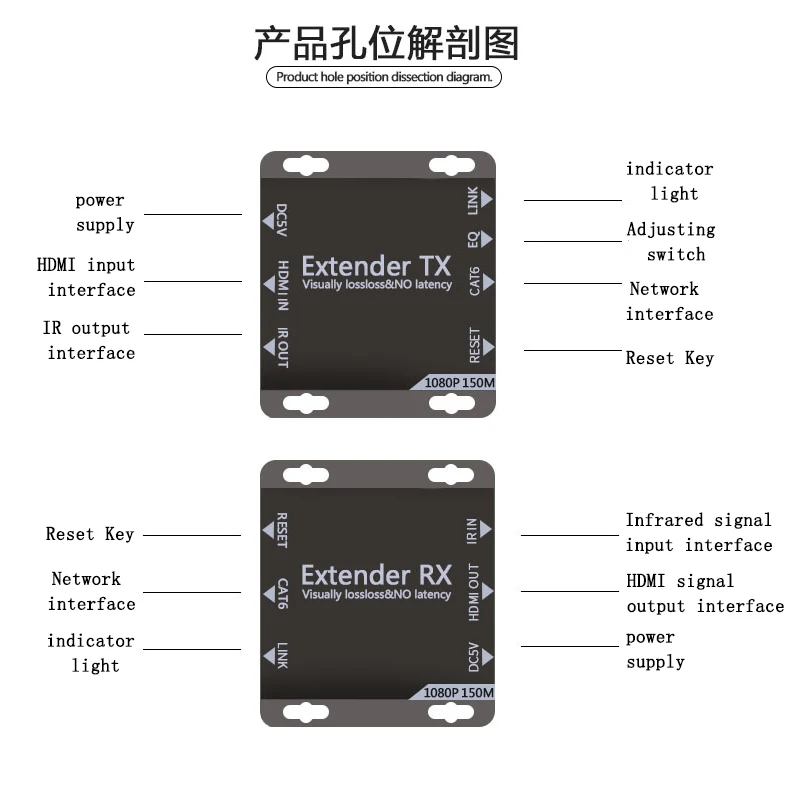 产品孔位解剖图
Product hole position dissection diagram.

power supply
HDMI input interface
IR output interface

DC5V
HDMI IN
IR OUT
Extender TX
Visually lossloss&NO latency
LINK
EQ
CAT6
RESET
1080P 150M

indicator light
Adjusting switch
Network interface
Reset Key

Reset Key
Network interface
indicator light

RESET
CAT6
LINK
Extender RX
Visually lossloss&NO latency
IR IN
HDMI OUT
DC5V
1080P 150M

Infrared signal input interface
HDMI signal output interface
power supply