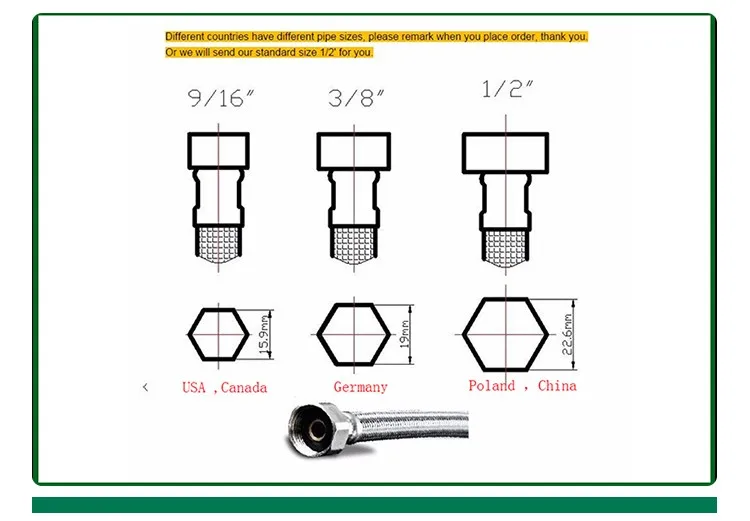 Different countries have different pipe sizes, please remark when you place order, thank you.
Or we will send our standard size 1/2' for you.

9/16"

3/8"

1/2"

15.9mm

19mm

22.6mm

<

USA ,Canada

Germany

Poland , China