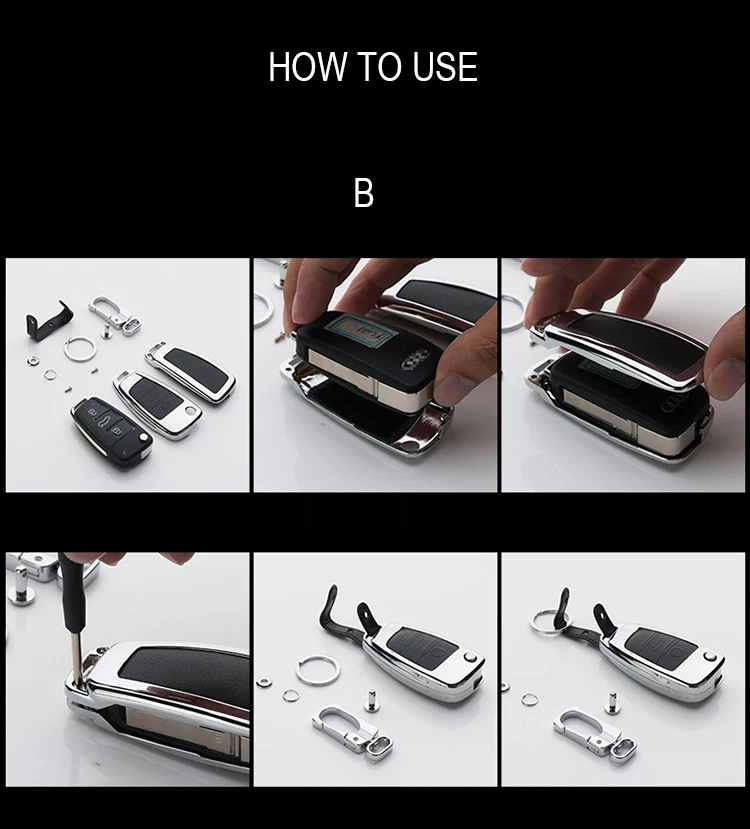 HOW TO USE

B