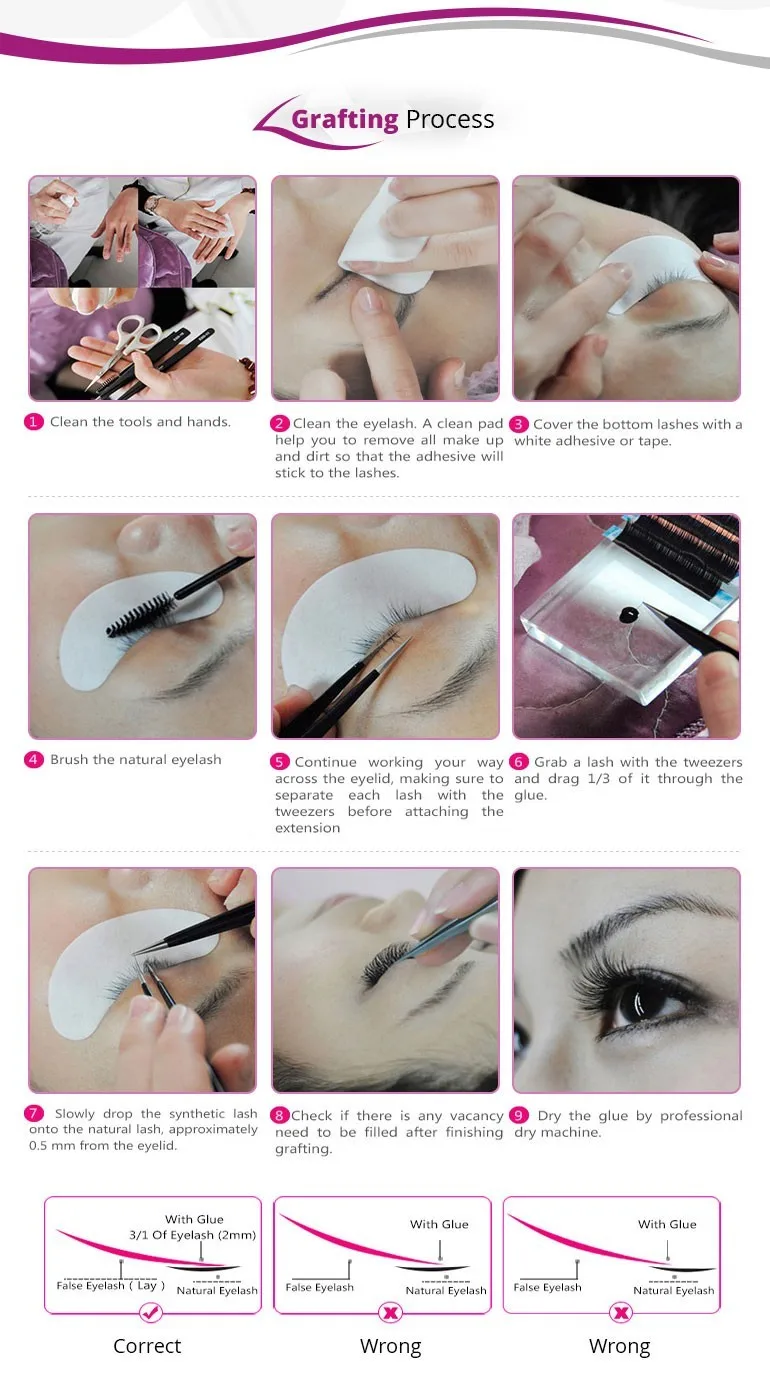 Grafting Process

1 Clean the tools and hands.

2 Clean the eyelash. A clean pad help you to remove all make up and dirt so that the adhesive will stick to the lashes.

3 Cover the bottom lashes with a white adhesive or tape.

4 Brush the natural eyelash

5 Continue working your way across the eyelid, making sure to separate each lash with the tweezers before attaching the extension

6 Grab a lash with the tweezers and drag 1/3 of it through the glue.

7 Slowly drop the synthetic lash onto the natural lash, approximately 0.5 mm from the eyelid.

8 Check if there is any vacancy need to be filled after finishing grafting.

9 Dry the glue by professional dry machine.

With Glue
3/1 Of Eyelash (2mm)
False Eyelash ( Lay )
Natural Eyelash
Correct

With Glue
False Eyelash
Natural Eyelash
Wrong

With Glue
False Eyelash
Natural Eyelash
Wrong