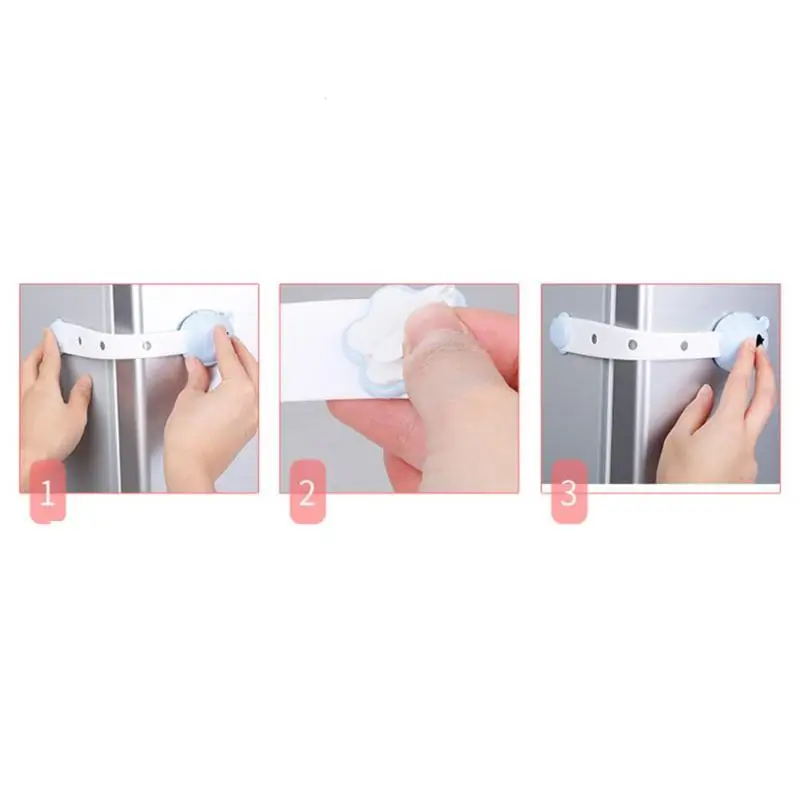 1

2

3