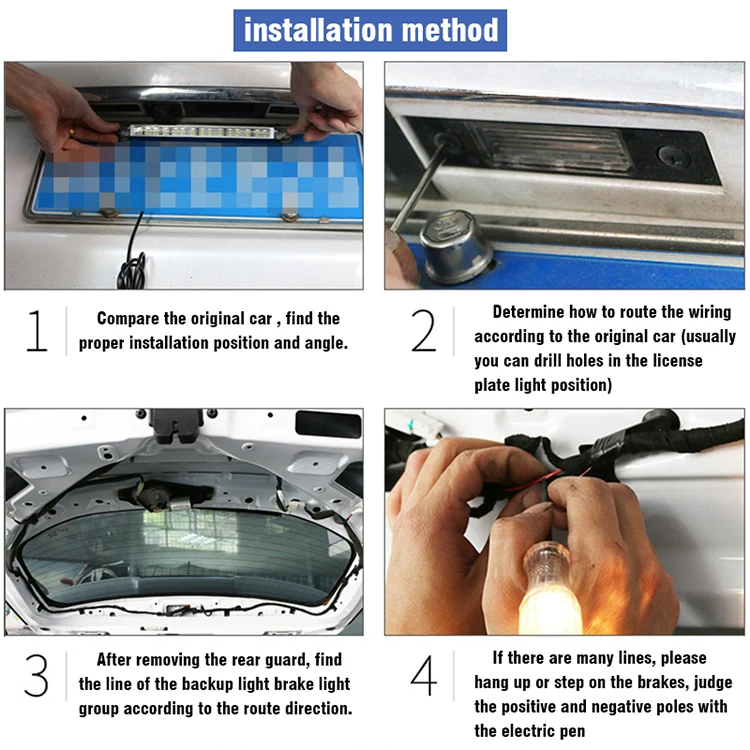 installation method

1

Compare the original car , find the proper installation position and angle.

2

Determine how to route the wiring according to the original car (usually you can drill holes in the license plate light position)

3

After removing the rear guard, find the line of the backup light brake light group according to the route direction.

4

If there are many lines, please hang up or step on the brakes, judge the positive and negative poles with the electric pen