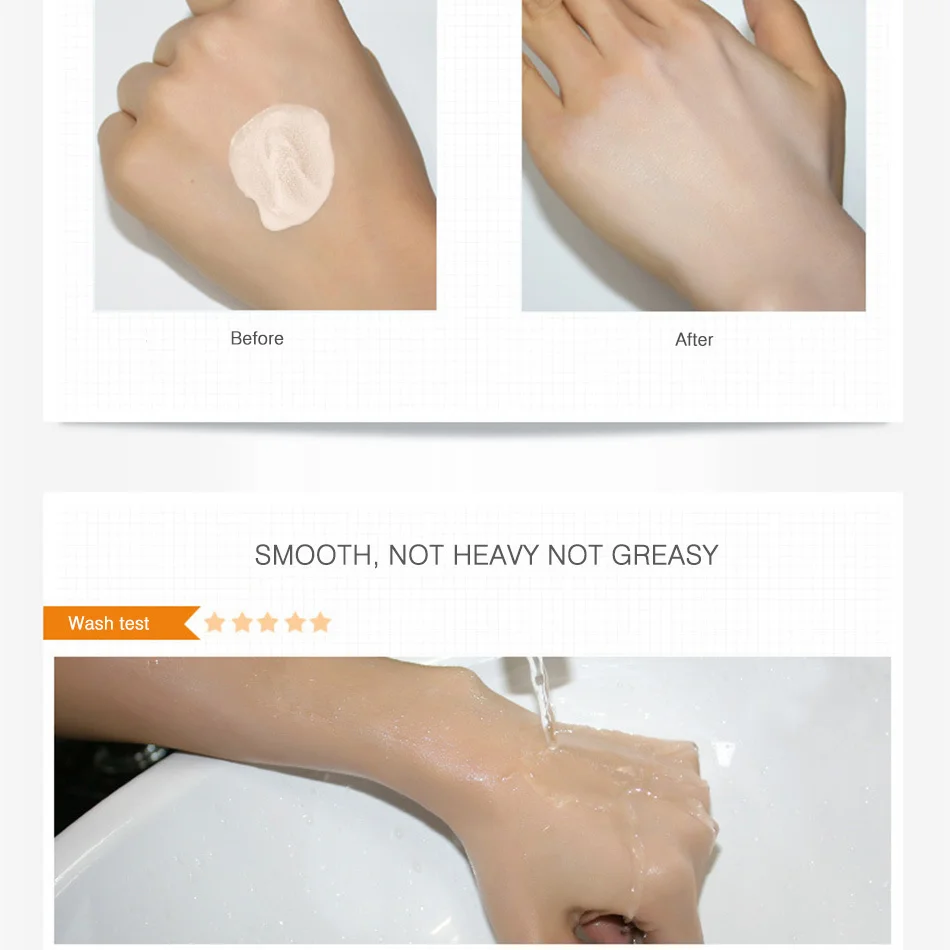 Before

After

SMOOTH, NOT HEAVY NOT GREASY

Wash test