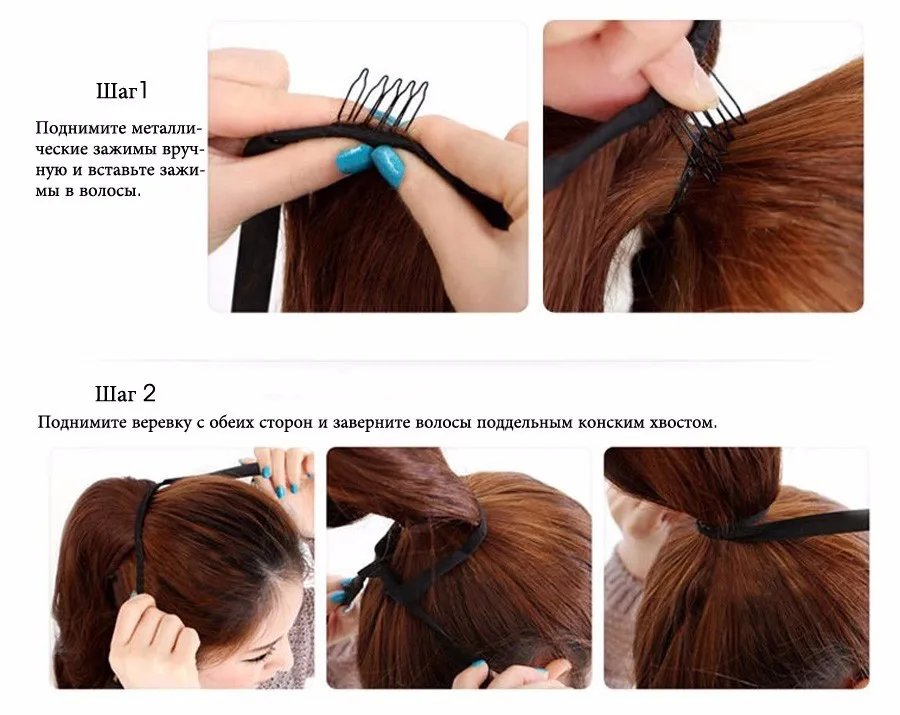 Шаг1

Поднимите металлические зажимы вручную и вставьте зажимы в волосы.

Шаг 2

Поднимите веревку с обеих сторон и заверните волосы поддельным конским хвостом.