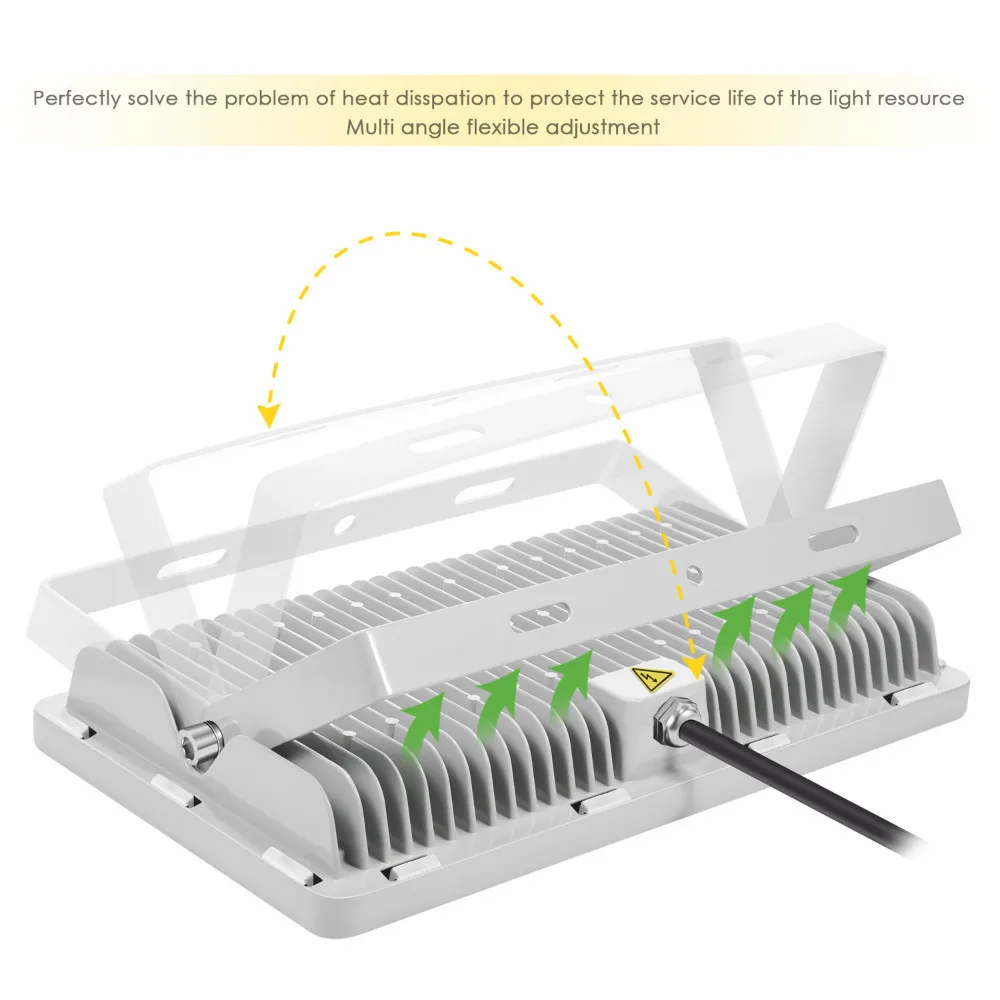 Perfectly solve the problem of heat disspation to protect the service life of the light resource
Multi angle flexible adjustment