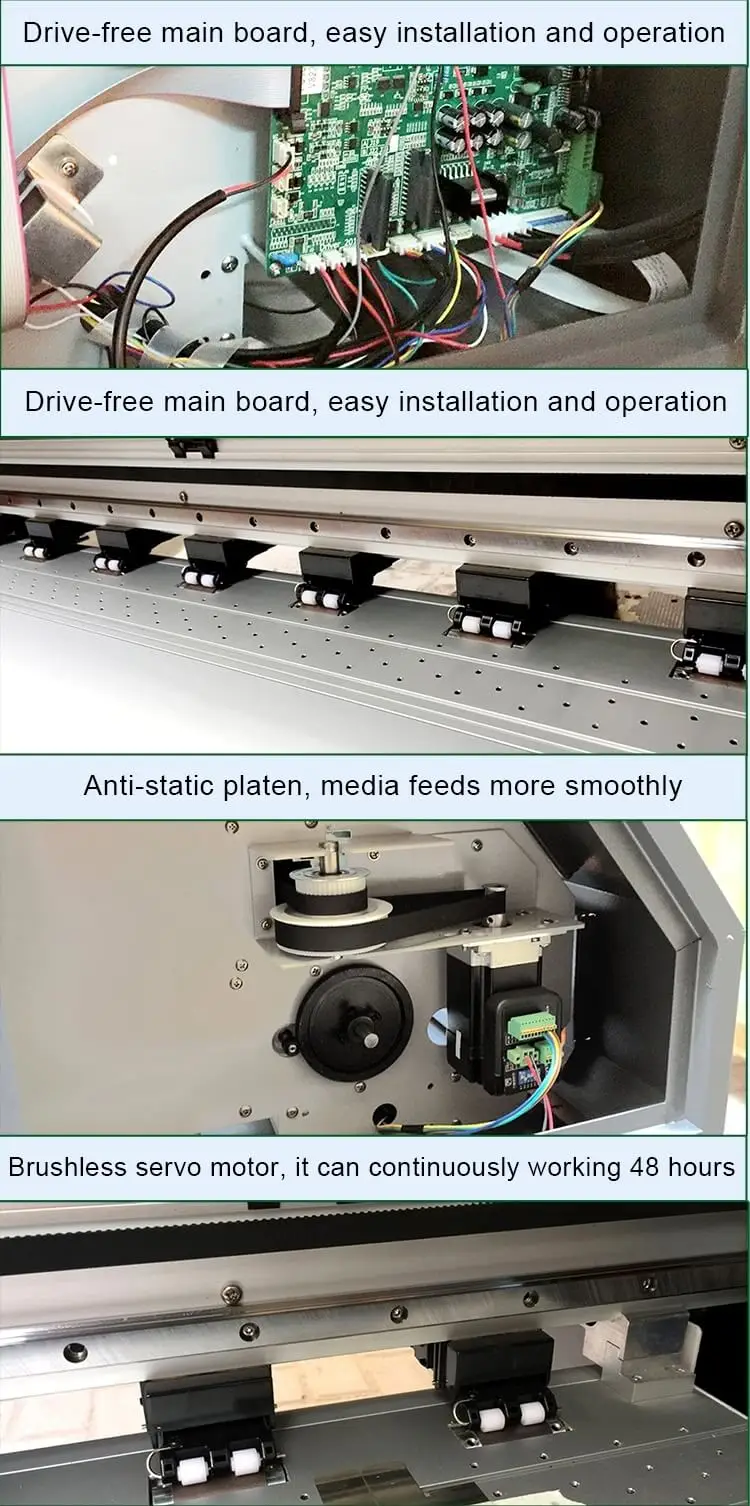 Drive-free main board, easy installation and operation

Drive-free main board, easy installation and operation

Anti-static platen, media feeds more smoothly

Brushless servo motor, it can continuously working 48 hours