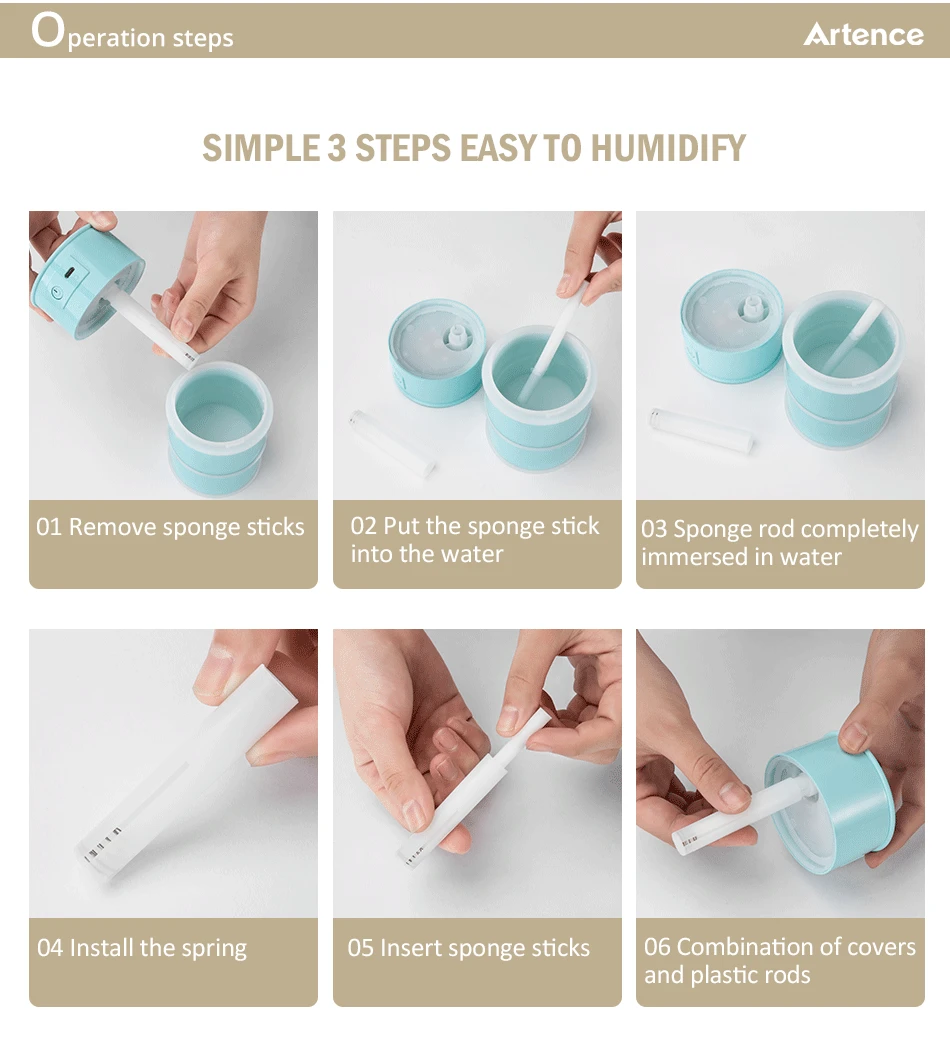 Operation steps

Artence

SIMPLE 3 STEPS EASY TO HUMIDIFY

01 Remove sponge sticks

02 Put the sponge stick into the water

03 Sponge rod completely immersed in water

04 Install the spring

05 Insert sponge sticks

06 Combination of covers and plastic rods