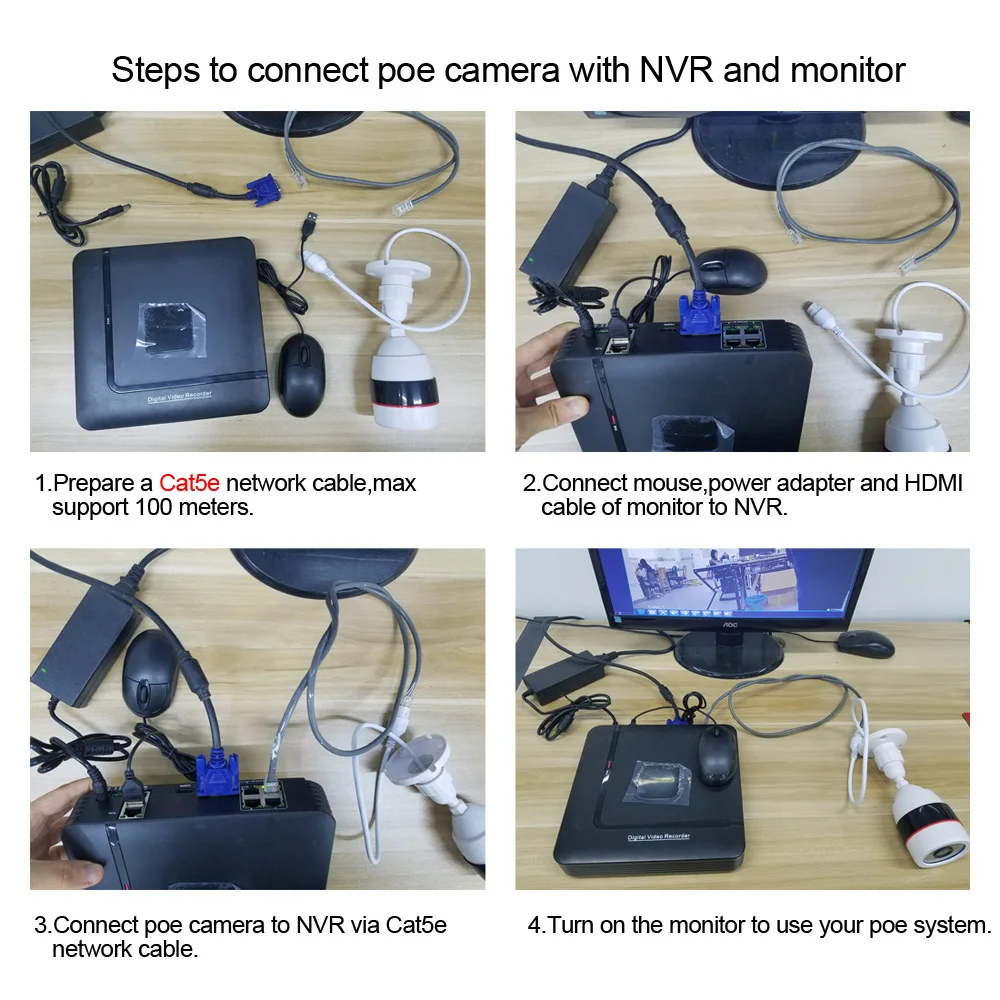 Steps to connect poe camera with NVR and monitor

Digital Video Recorder

1.Prepare a Cat5e network cable,max support 100 meters.

2.Connect mouse,power adapter and HDMI cable of monitor to NVR.

3.Connect poe camera to NVR via Cat5e network cable.

AOC

Digital Video Recorder

4.Turn on the monitor to use your poe system.